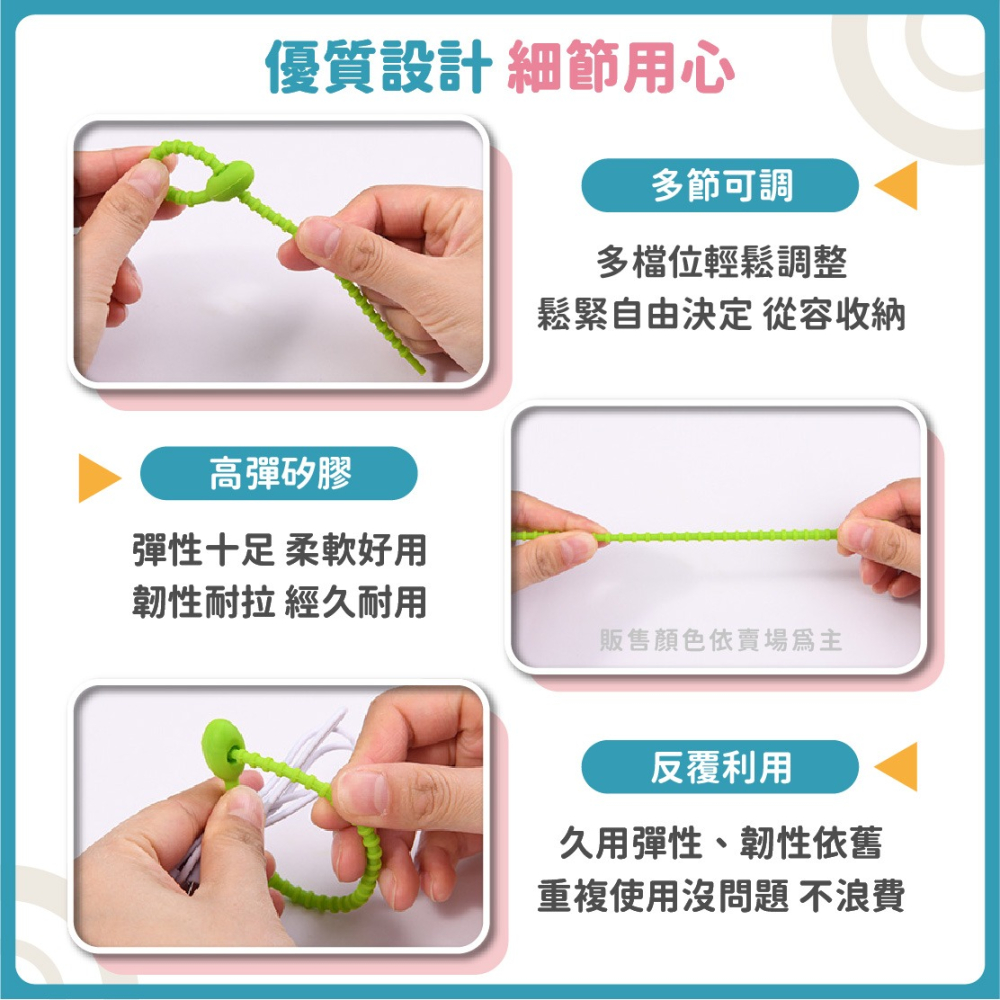 優質設計 細節用心

多節可調

多檔位輕鬆調整
鬆緊自由決定 從容收納

高彈矽膠

彈性十足 柔軟好用
韌性耐拉 經久耐用

販售顏色依賣場爲主

反覆利用

久用彈性、韌性依舊
重複使用沒問題 不浪費