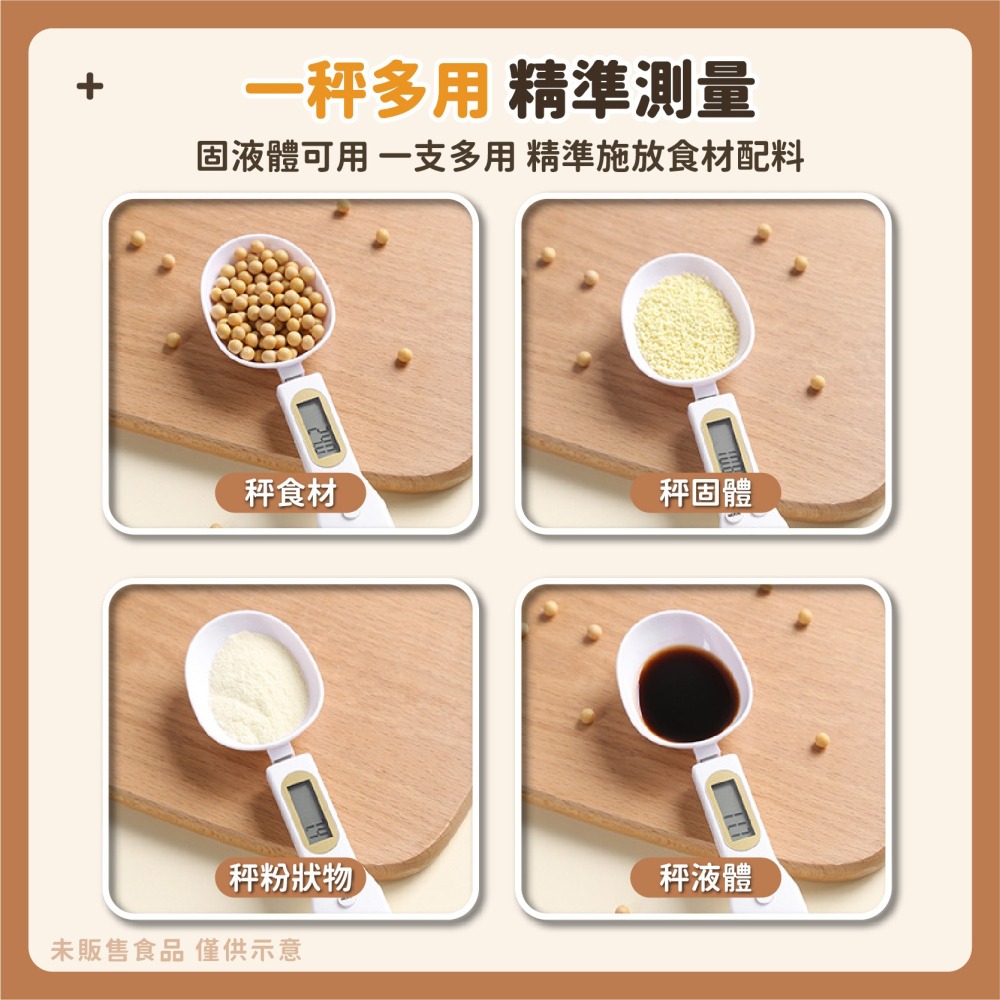 +

一秤多用 精準測量

固液體可用 一支多用 精準施放食材配料

秤食材

秤固體

秤粉狀物

秤液體

未販售食品 僅供示意