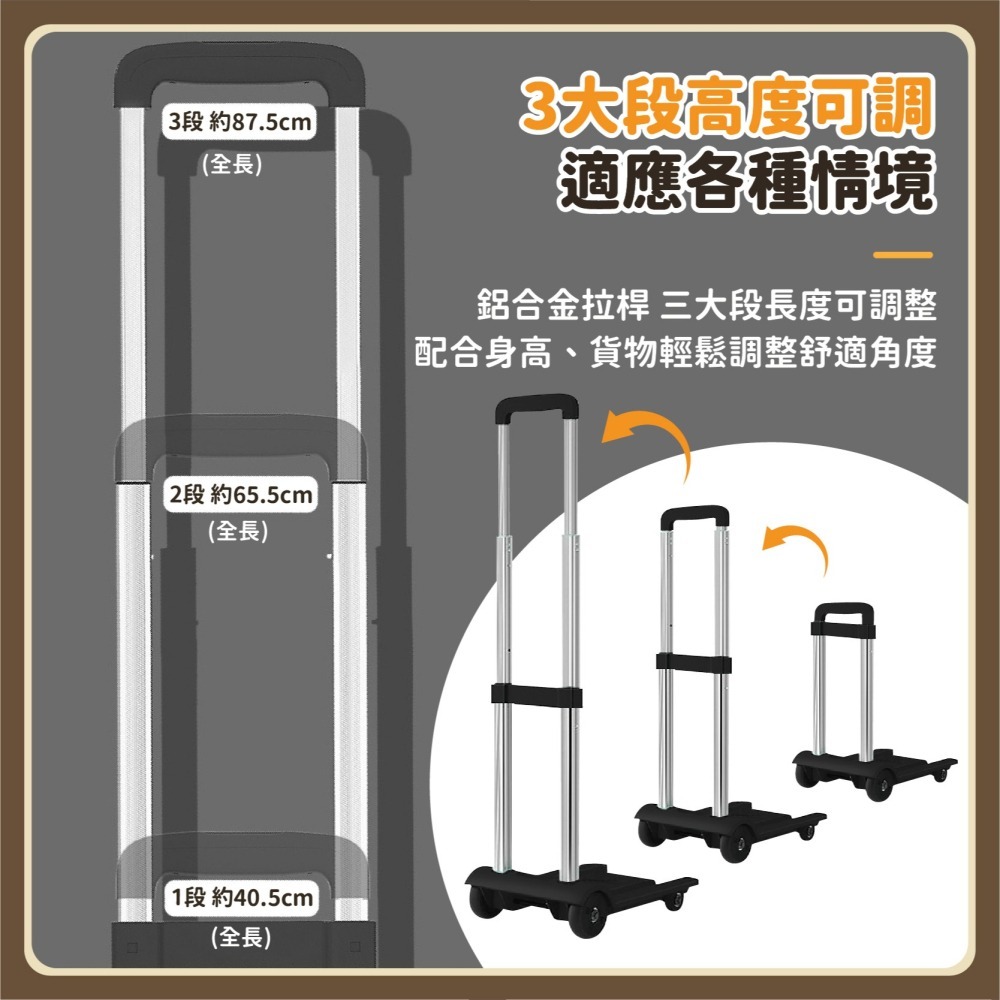 3段 約87.5cm
(全長)

2段 約65.5cm
(全長)

1段 約40.5cm
(全長)

3大段高度可調
適應各種情境

鋁合金拉桿 三大段長度可調整
配合身高、貨物輕鬆調整舒適角度