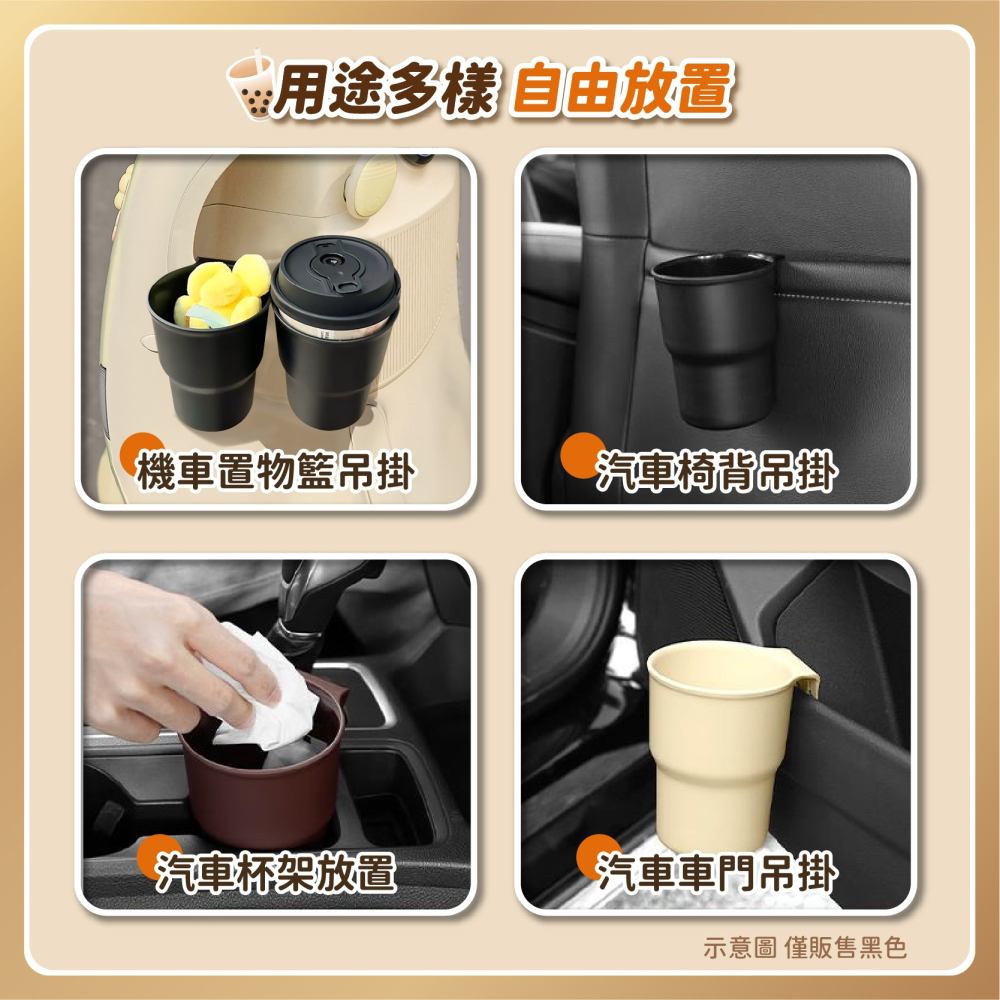 用途多樣 自由放置

機車置物籃吊掛

汽車椅背吊掛

汽車杯架放置

汽車車門吊掛

示意圖 僅販售黑色