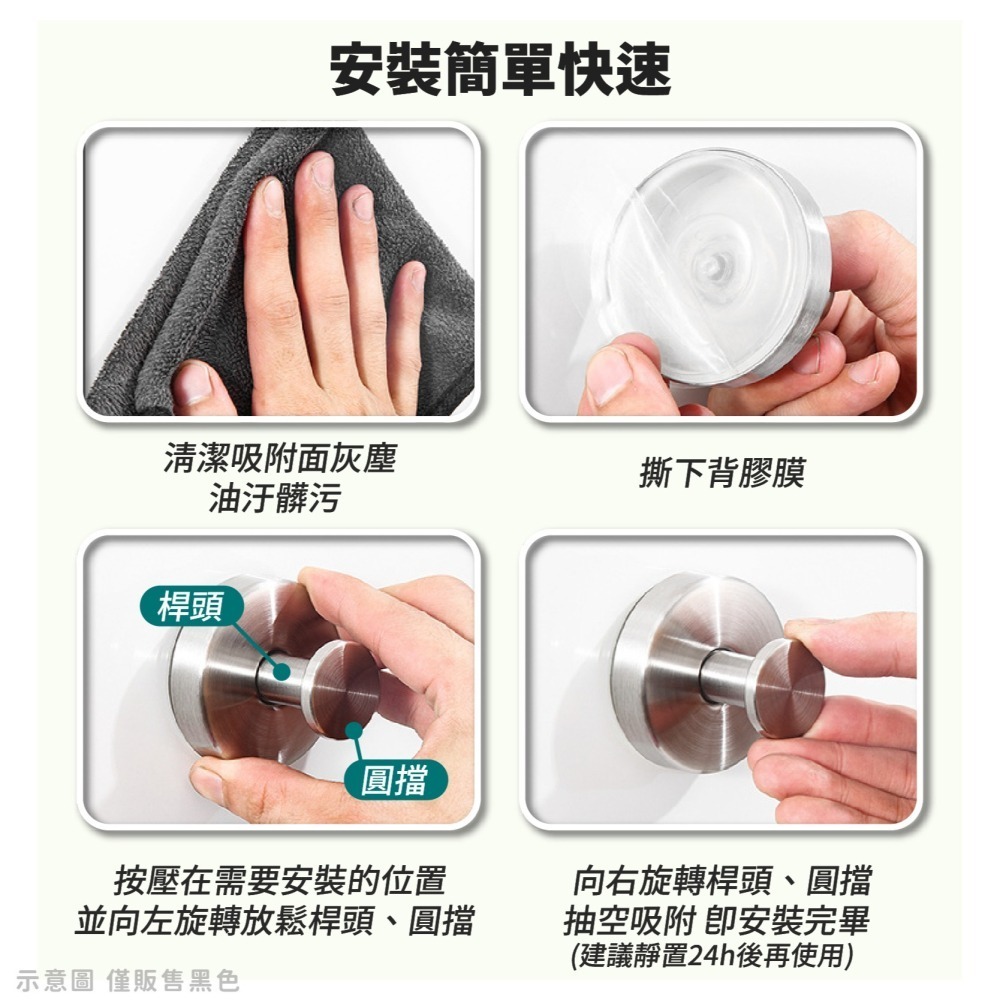 安裝簡單快速

清潔吸附面灰塵
油汙髒污

撕下背膠膜

桿頭

圓擋

按壓在需要安裝的位置
並向左旋轉放鬆桿頭、圓擋

向右旋轉桿頭、圓擋
抽空吸附 即安裝完畢
(建議靜置24h後再使用)

示意圖 僅販售黑色