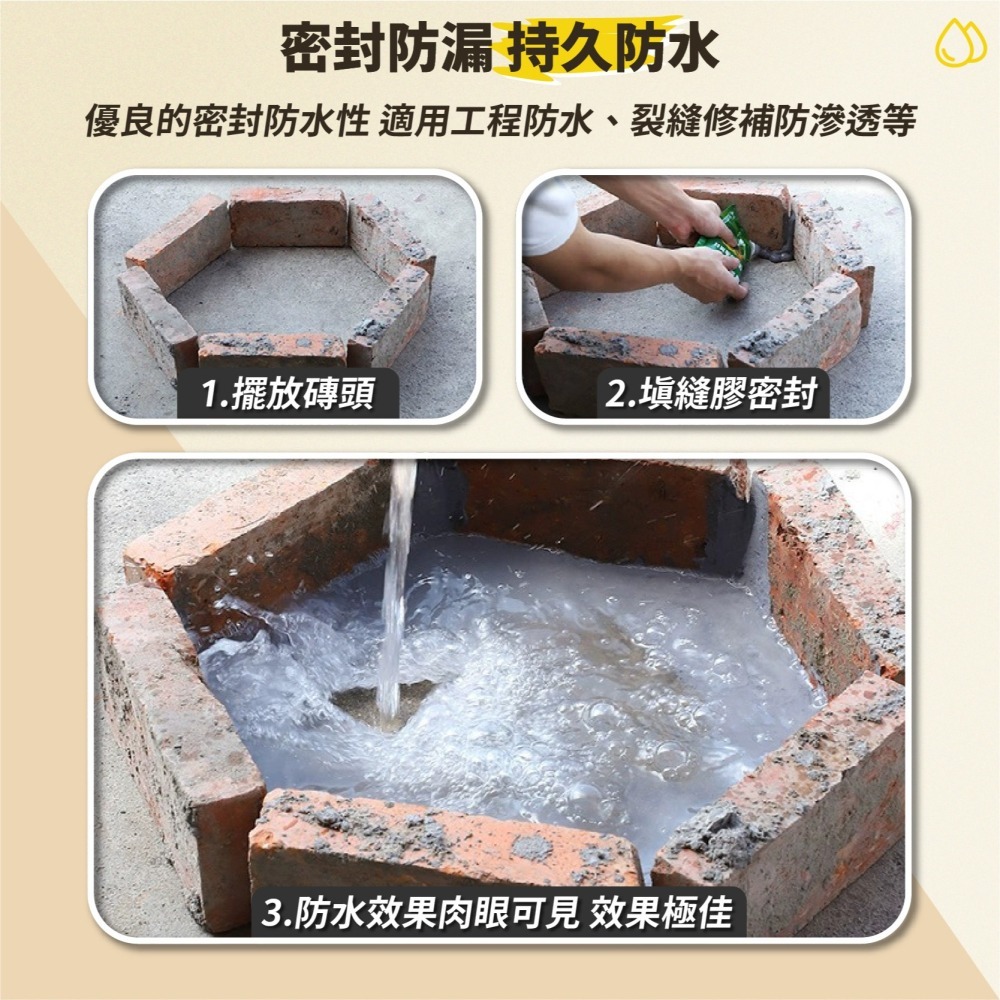 密封防漏 持久防水

優良的密封防水性 適用工程防水、裂縫修補防滲透等

1.擺放磚頭

2.填縫膠密封

3.防水效果肉眼可見 效果極佳