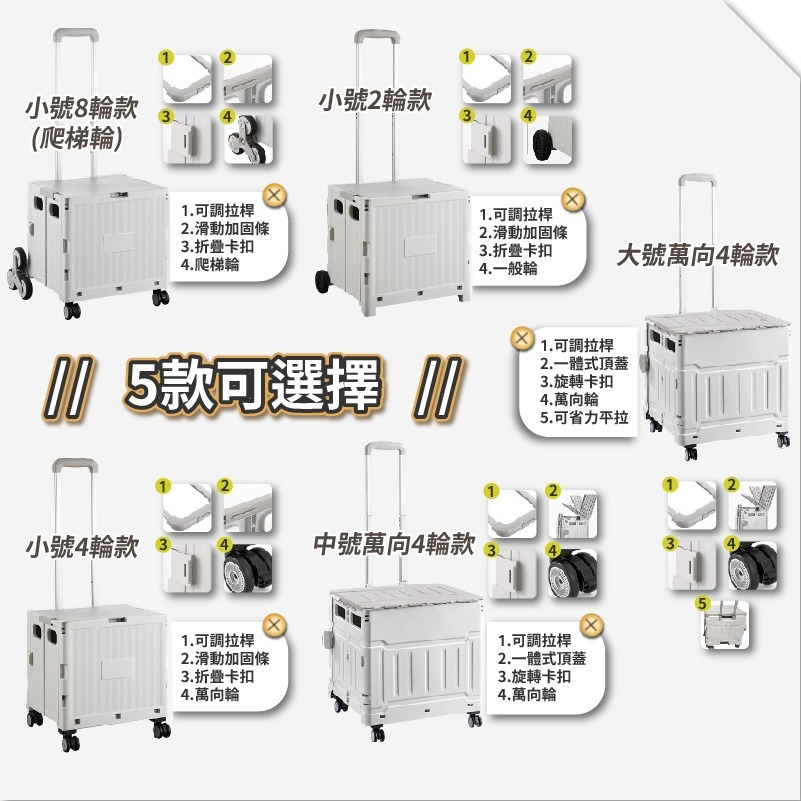 小號8輪款
(爬梯輪)

1 2 3 4

1.可調拉桿
2.滑動加固條
3.折疊卡扣
4.爬梯輪

小號2輪款

1 2 3 4

1.可調拉桿
2.滑動加固條
3.折疊卡扣
4.一般輪

大號萬向4輪款

1.可調拉桿
2.一體式頂蓋
3.旋轉卡扣
4.萬向輪
5.可省力平拉

// 5款可選擇 //

小號4輪款

1 2 3 4

1.可調拉桿
2.滑動加固條
3.折疊卡扣
4.萬向輪

中號萬向4輪款

1 2 3 4

1.可調拉桿
2.一體式頂蓋
3.旋轉卡扣
4.萬向輪

1 2 3 4 5