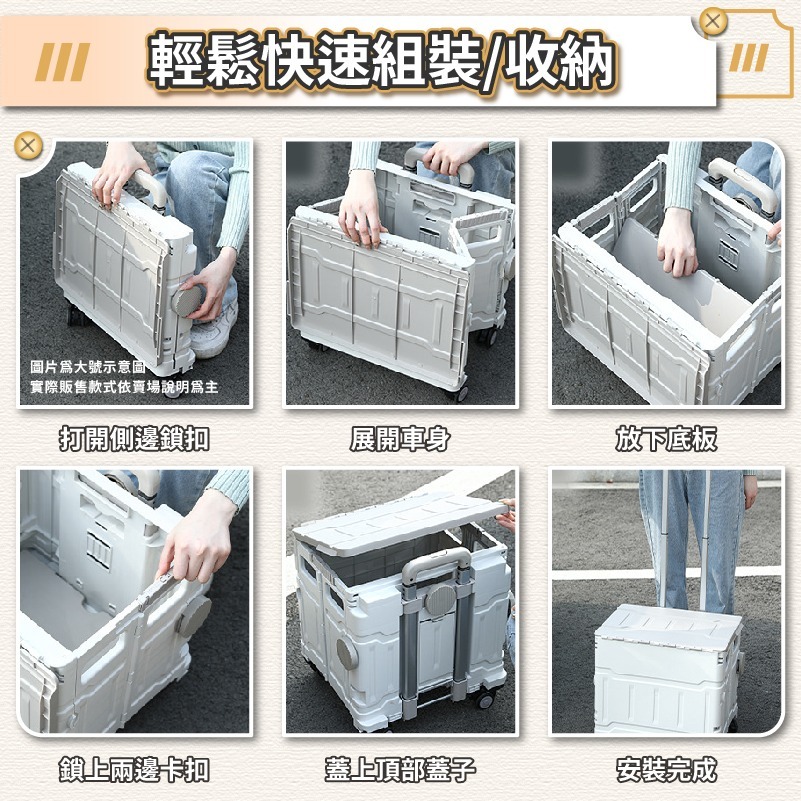 輕鬆快速組裝/收納

圖片爲大號示意圖
實際販售款式依賣場說明爲主

打開側邊鎖扣

展開車身

放下底板

鎖上兩邊卡扣

蓋上頂部蓋子

安裝完成