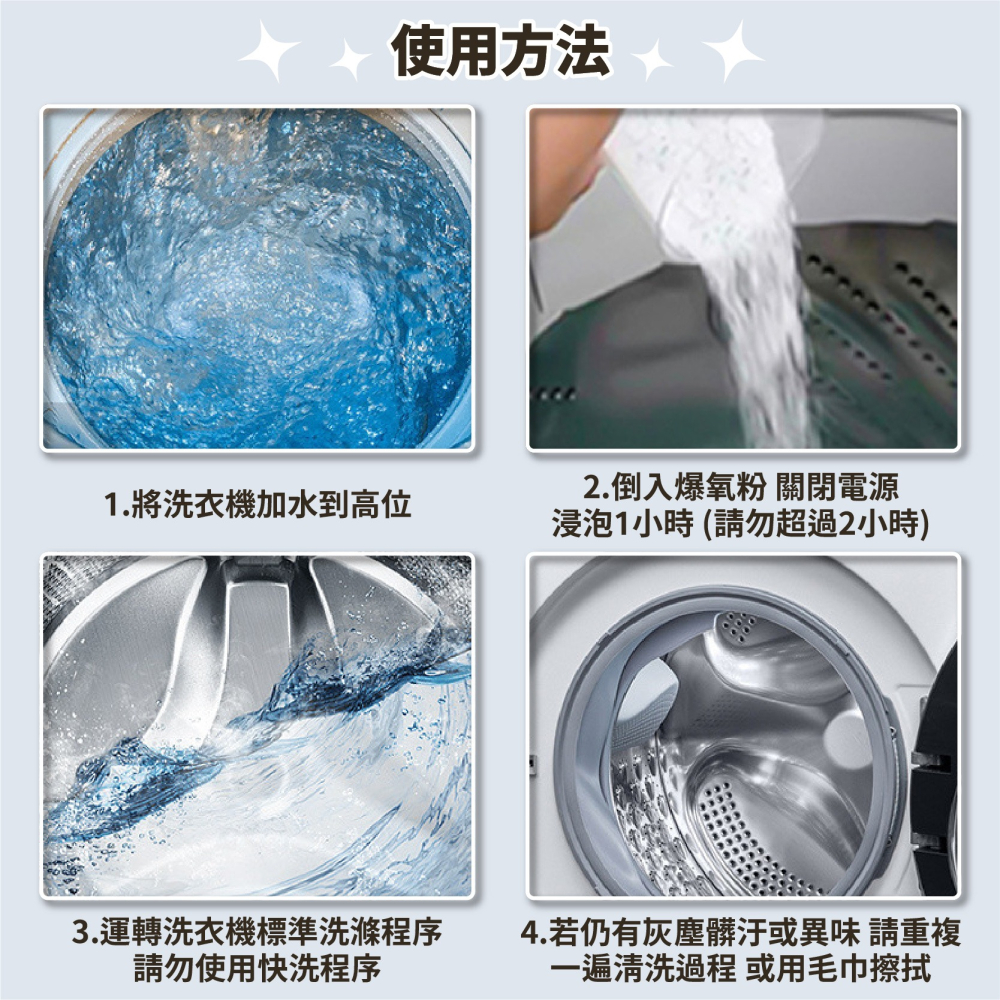 使用方法

1.將洗衣機加水到高位

2.倒入爆氧粉 關閉電源
浸泡1小時 (請勿超過2小時)

3.運轉洗衣機標準洗滌程序
請勿使用快洗程序

4.若仍有灰塵髒汙或異味 請重複
一遍清洗過程 或用毛巾擦拭