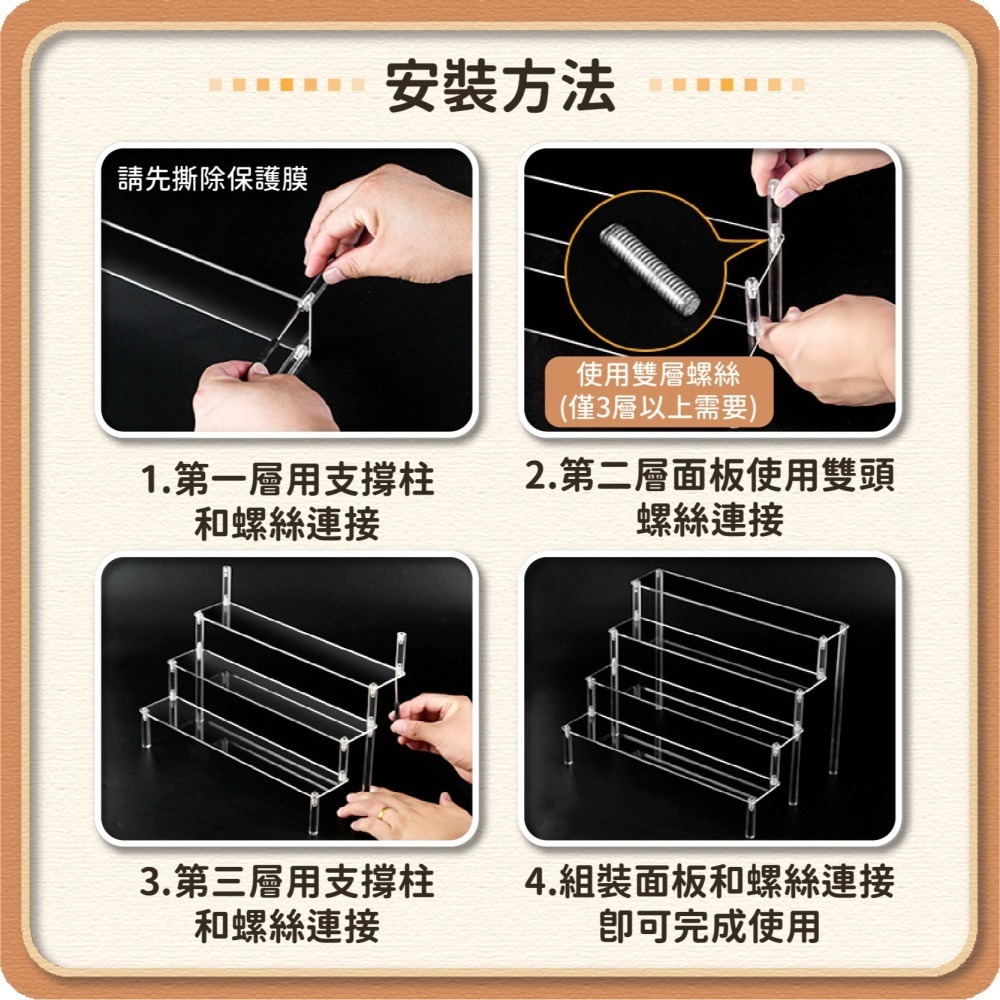 安裝方法

請先撕除保護膜

1.第一層用支撐柱和螺絲連接

使用雙層螺絲
(僅3層以上需要)

2.第二層面板使用雙頭螺絲連接

3.第三層用支撐柱和螺絲連接

4.組裝面板和螺絲連接即可完成使用