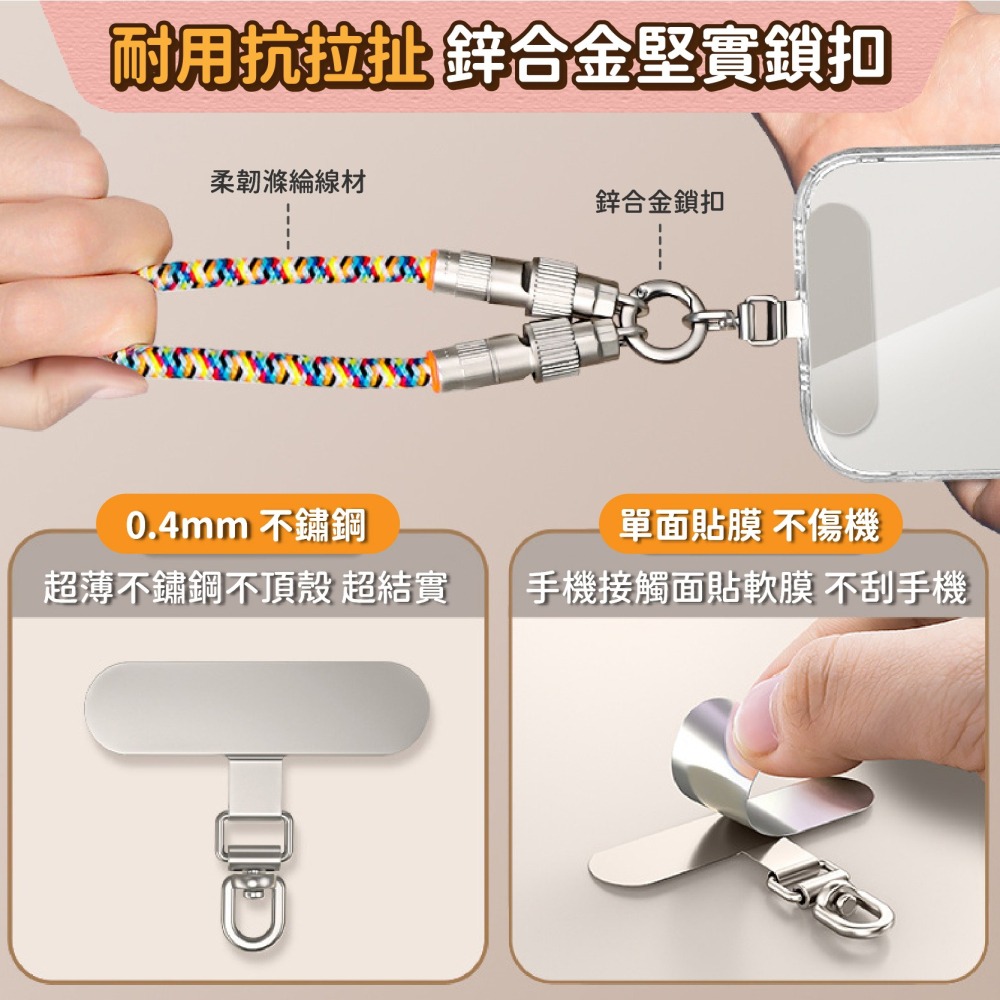 耐用抗拉扯 鋅合金堅實鎖扣

柔韌滌綸線材

鋅合金鎖扣

0.4mm 不鏽鋼

超薄不鏽鋼不頂殼 超結實

單面貼膜 不傷機

手機接觸面貼軟膜 不刮手機