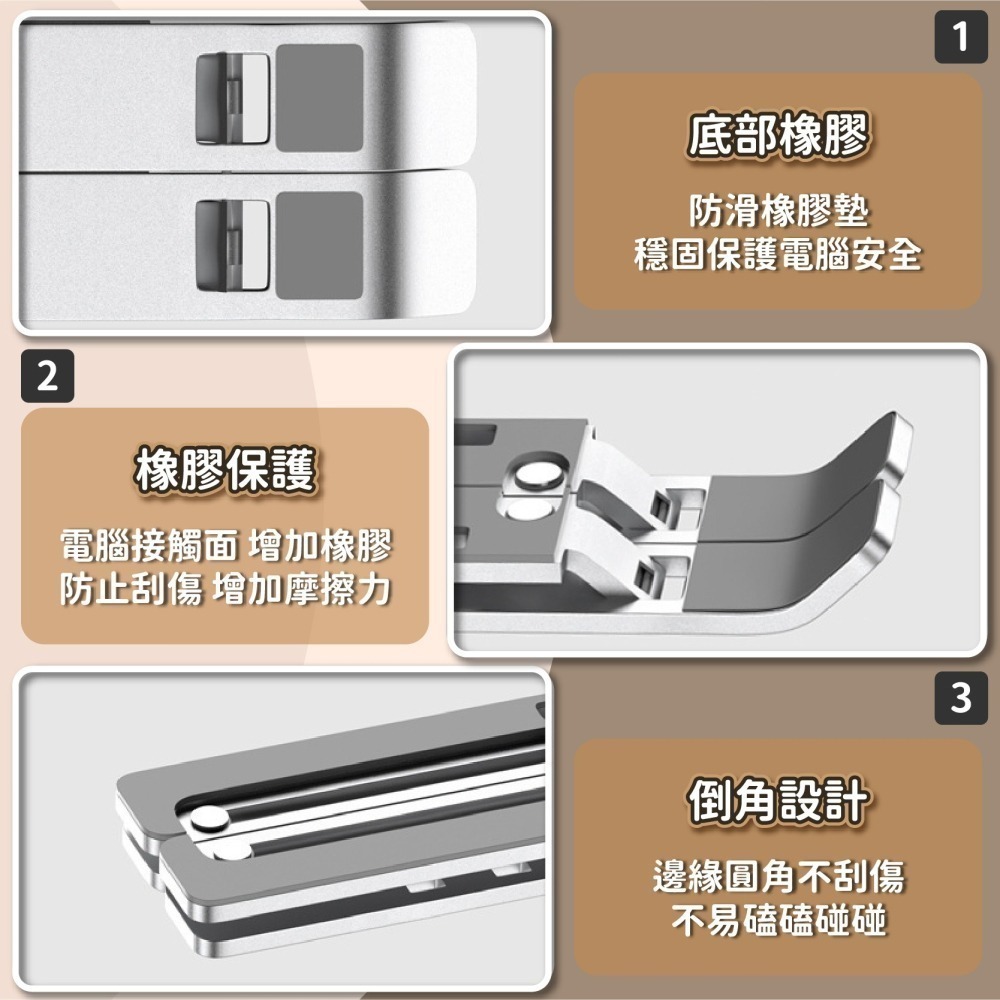 1

底部橡膠

防滑橡膠墊
穩固保護電腦安全

2

橡膠保護

電腦接觸面 增加橡膠
防止刮傷 增加摩擦力

3

倒角設計

邊緣圓角不刮傷
不易磕磕碰碰