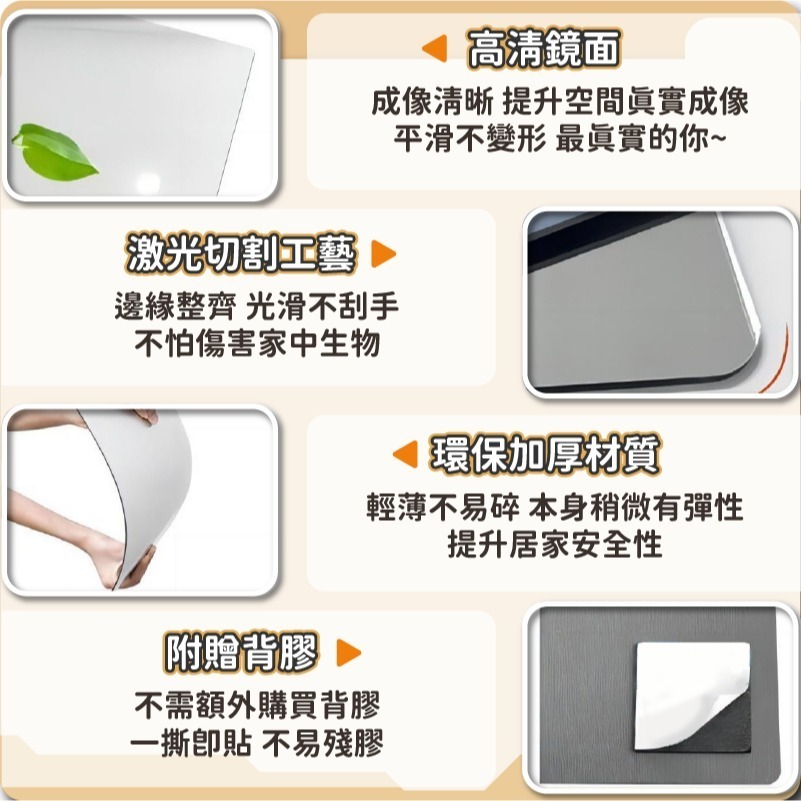 高清鏡面

成像清晰 提升空間眞實成像
平滑不變形 最眞實的你~

激光切割工藝

邊緣整齊 光滑不刮手
不怕傷害家中生物

環保加厚材質

輕薄不易碎 本身稍微有彈性
提升居家安全性

附贈背膠

不需額外購買背膠
一撕卽貼 不易殘膠