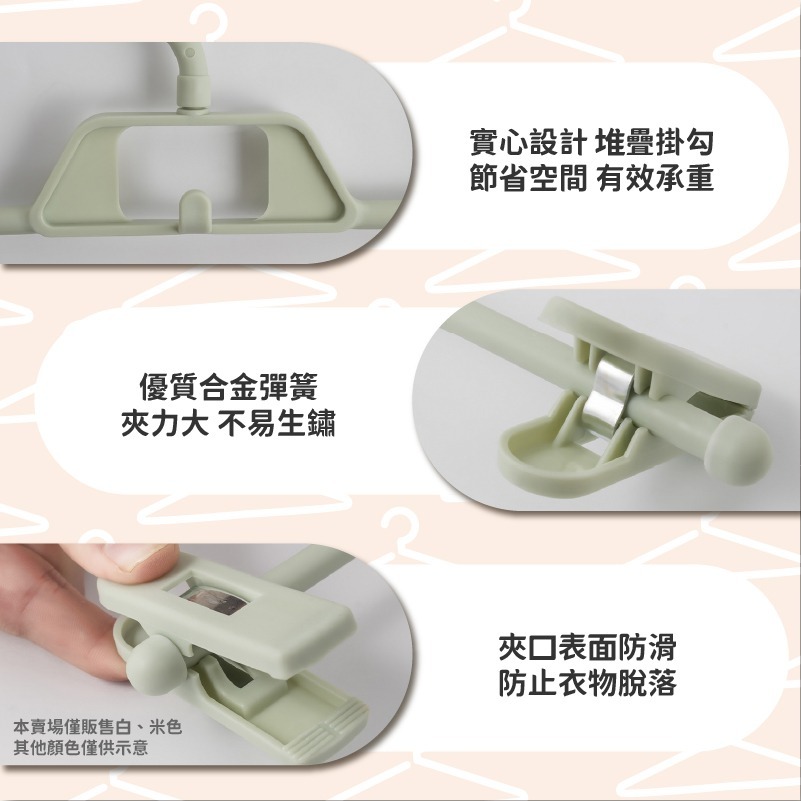 實心設計 堆疊掛勾
節省空間 有效承重

優質合金彈簧
夾力大 不易生鏽

夾口表面防滑
防止衣物脫落

本賣場僅販售白、米色
其他顏色僅供示意