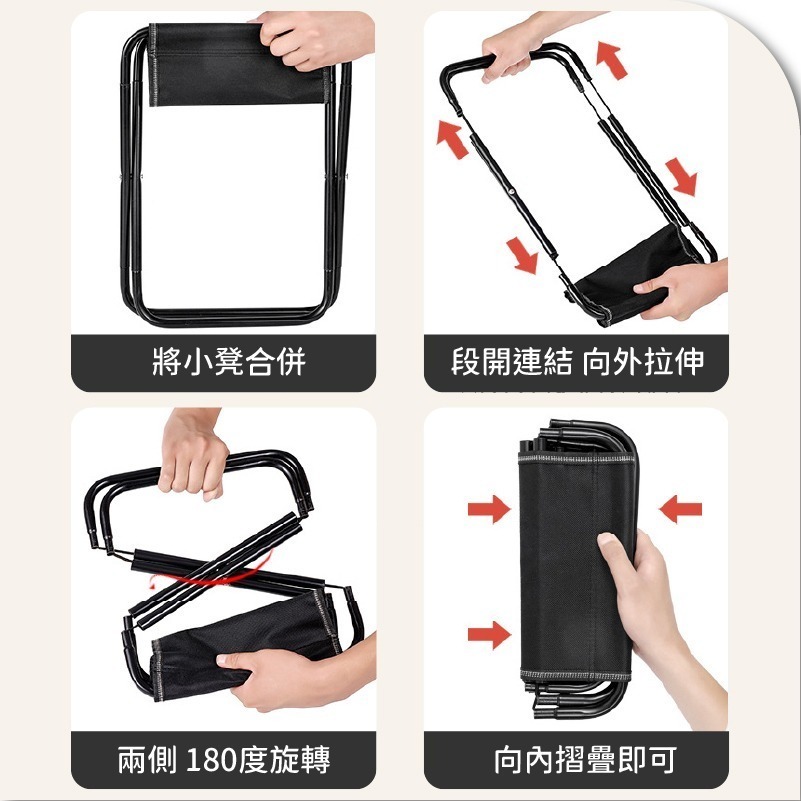 將小凳合併

段開連結 向外拉伸

兩側 180度旋轉

向內摺疊即可