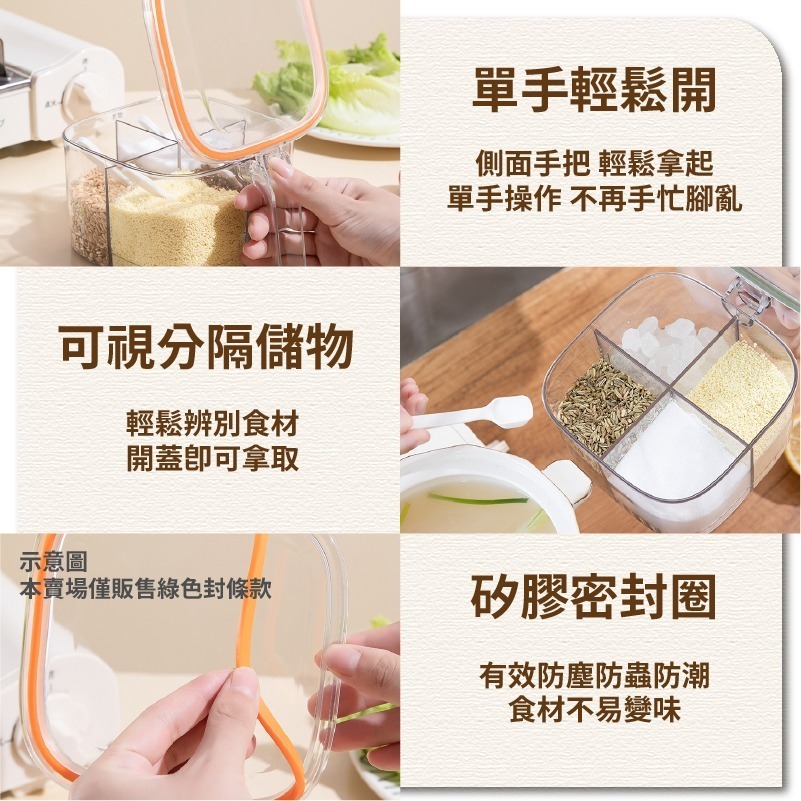 單手輕鬆開

側面手把 輕鬆拿起
單手操作 不再手忙腳亂

可視分隔儲物

輕鬆辨別食材
開蓋即可拿取

示意圖
本賣場僅販售綠色封條款

矽膠密封圈

有效防塵防蟲防潮
食材不易變味