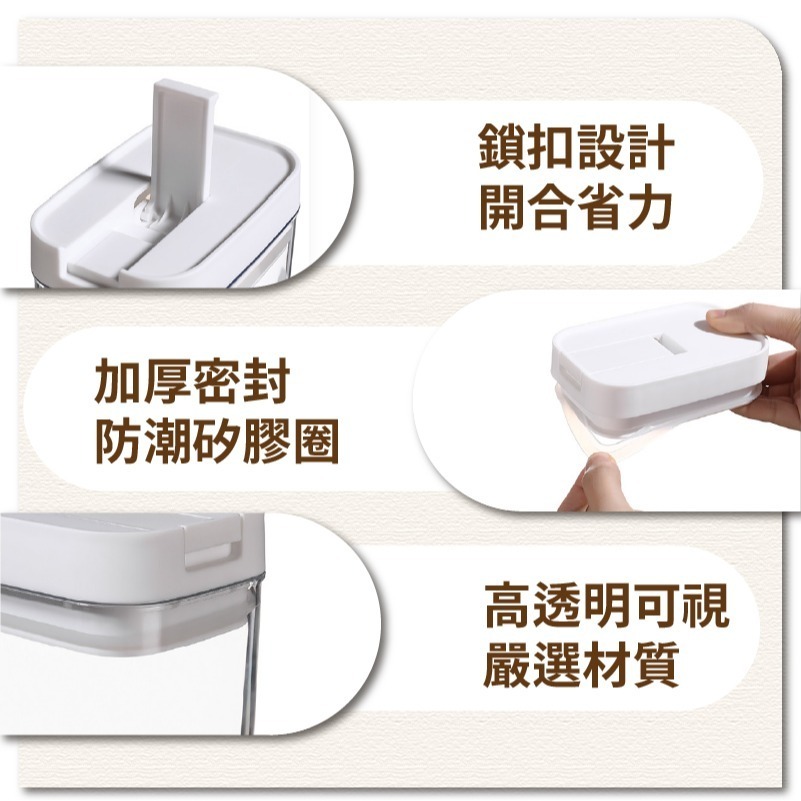 鎖扣設計
開合省力

加厚密封
防潮矽膠圈

高透明可視
嚴選材質