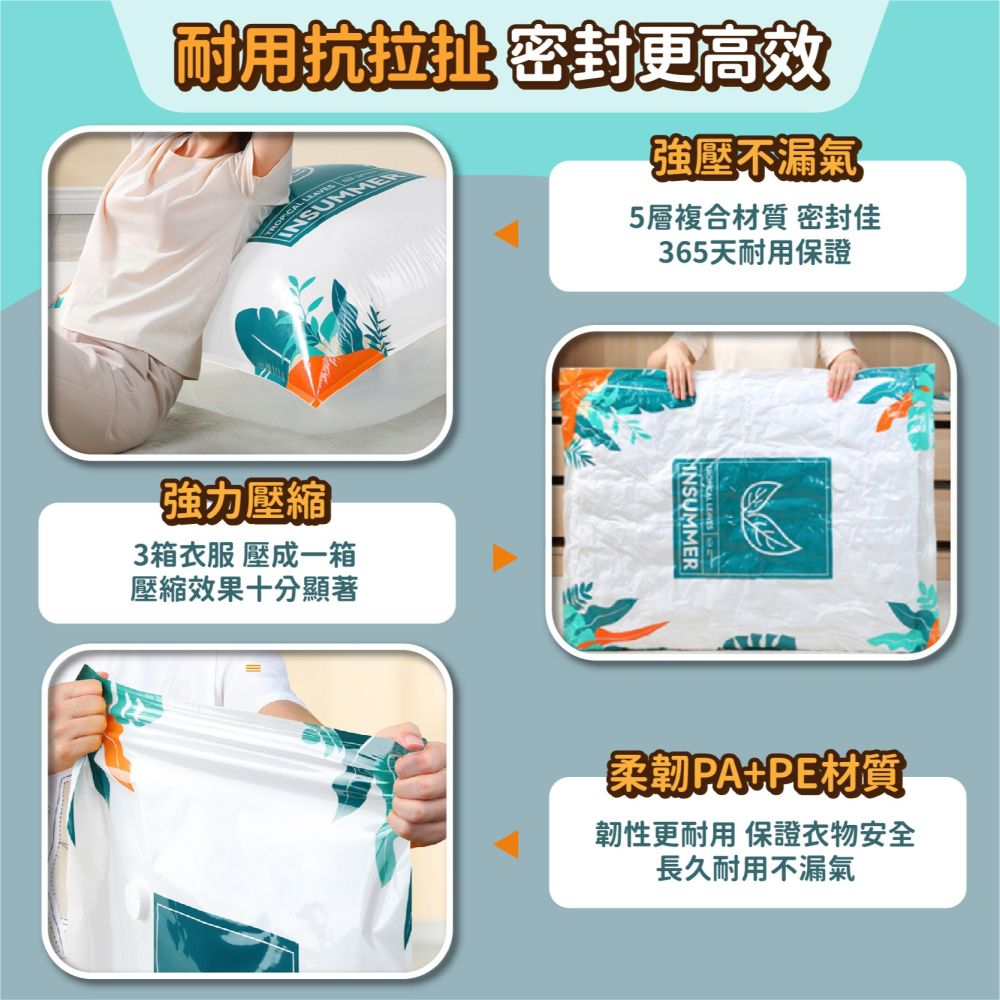 耐用抗拉扯 密封更高效

TROPICAL LEAVES
INSUMMER

強壓不漏氣

5層複合材質 密封佳
365天耐用保證

強力壓縮

3箱衣服 壓成一箱
壓縮效果十分顯著

TROPICAL LEAVES
INSUMMER

柔韌PA+PE材質

韌性更耐用 保證衣物安全
長久耐用不漏氣