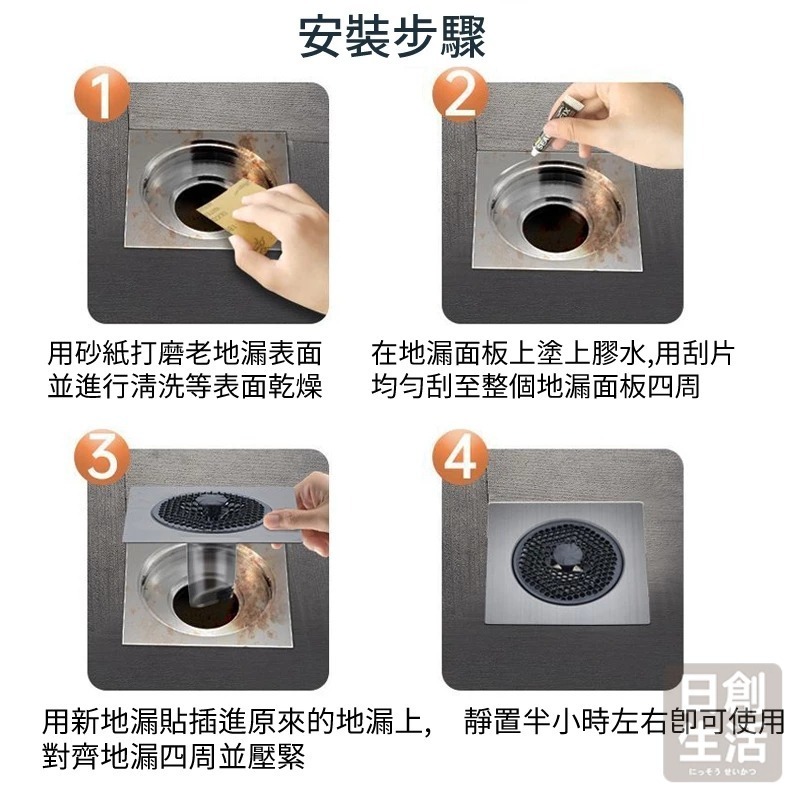 安裝步驟

1

用砂紙打磨老地漏表面並進行清洗等表面乾燥

2

在地漏面板上塗上膠水,用刮片均勻刮至整個地漏面板四周

3

用新地漏貼插進原來的地漏上,對齊地漏四周並壓緊

4

靜置半小時左右即可使用

日創生活
にっそう せいかつ