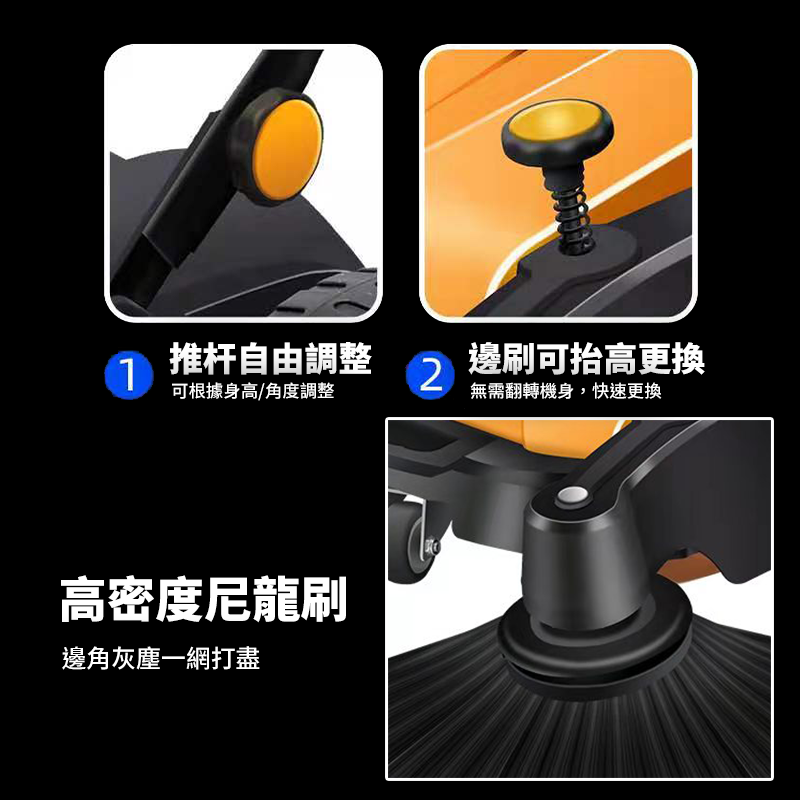 1 推杆自由調整
可根據身高/角度調整

2 邊刷可抬高更換
無需翻轉機身，快速更換

高密度尼龍刷
邊角灰塵一網打盡