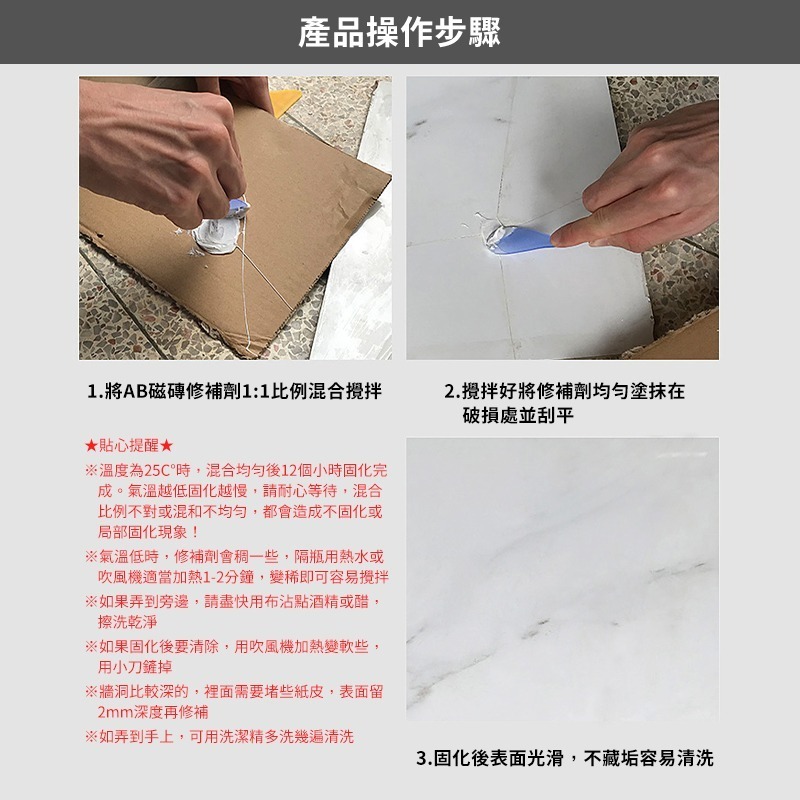 產品操作步驟

1.將AB磁磚修補劑1:1比例混合攪拌

2.攪拌好將修補劑均勻塗抹在破損處並刮平

★貼心提醒★

※溫度為25C°時，混合均勻後12個小時固化完成。氣溫越低固化越慢，請耐心等待，混合比例不對或混和不均勻，都會造成不固化或局部固化現象！

※氣溫低時，修補劑會稠一些，隔瓶用熱水或吹風機適當加熱1-2分鐘，變稀即可容易攪拌

※如果弄到旁邊，請盡快用布沾點酒精或醋，擦洗乾淨

※如果固化後要清除，用吹風機加熱變軟些，用小刀鏟掉

※牆洞比較深的，裡面需要堵些紙皮，表面留2mm深度再修補

※如弄到手上，可用洗潔精多洗幾遍清洗

3.固化後表面光滑，不藏垢容易清洗