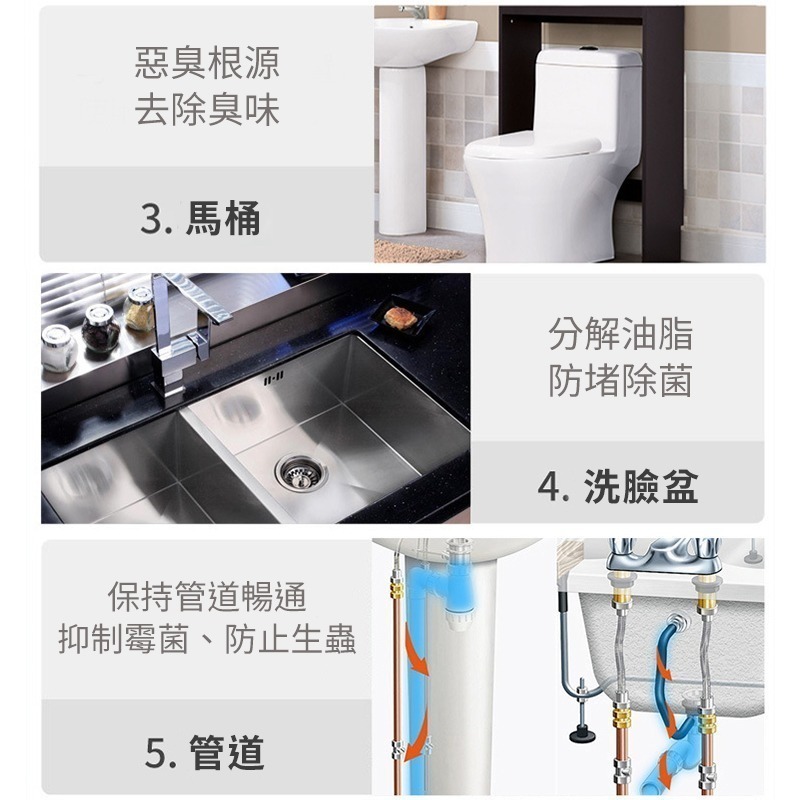 惡臭根源
去除臭味

3. 馬桶

分解油脂
防堵除菌

4. 洗臉盆

保持管道暢通
抑制霉菌、防止生蟲

5. 管道