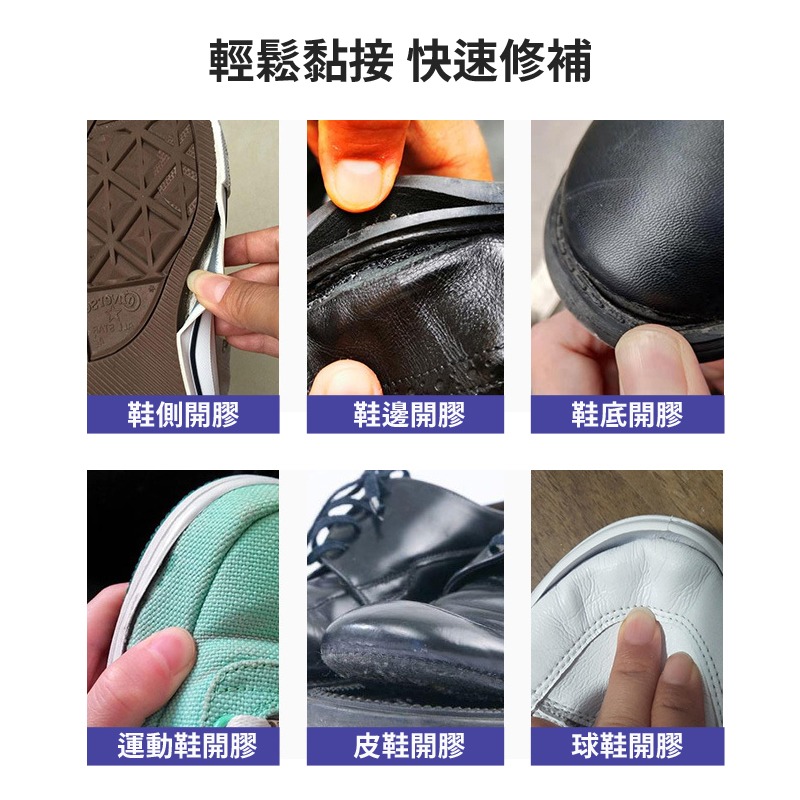 輕鬆黏接 快速修補

鞋側開膠

鞋邊開膠

鞋底開膠

運動鞋開膠

皮鞋開膠

球鞋開膠