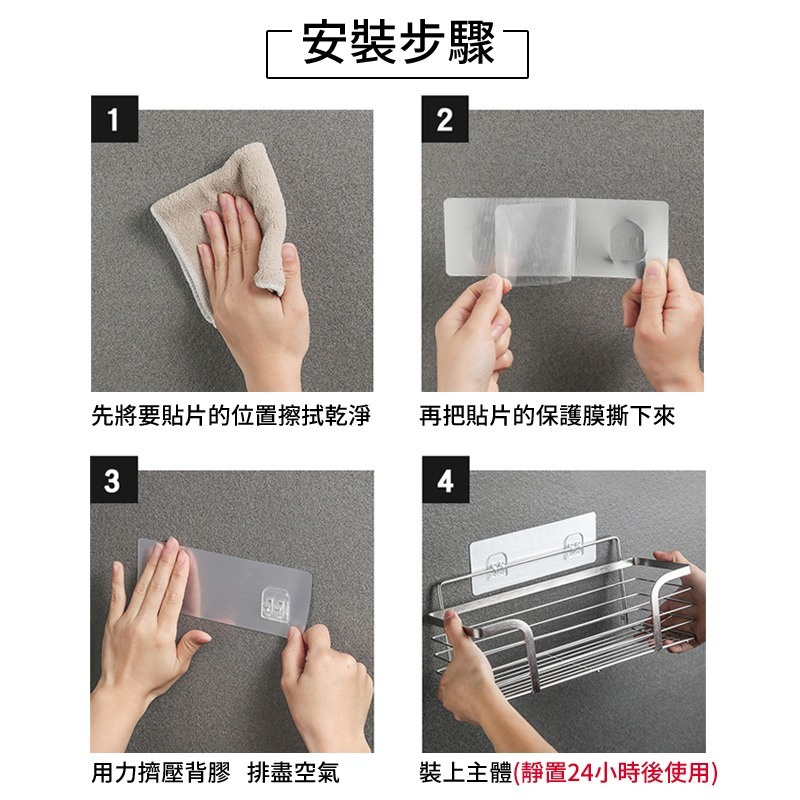 安裝步驟

1

先將要貼片的位置擦拭乾淨

2

再把貼片的保護膜撕下來

3

用力擠壓背膠 排盡空氣

4

裝上主體(靜置24小時後使用)