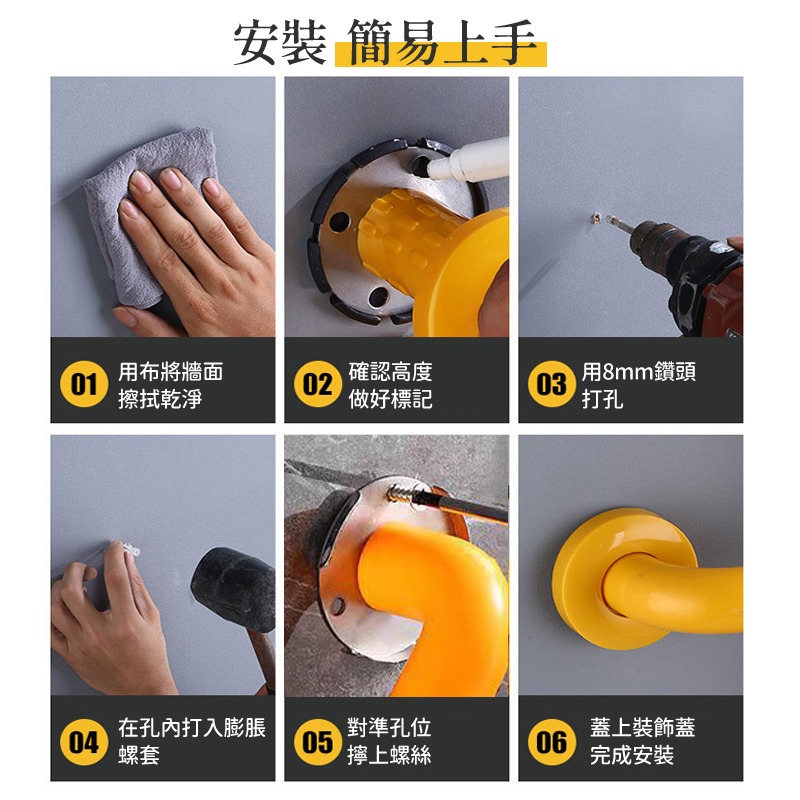 安裝 簡易上手

01 用布將牆面擦拭乾淨

02 確認高度做好標記

03 用8mm鑽頭打孔

04 在孔內打入膨脹螺套

05 對準孔位擰上螺絲

06 蓋上裝飾蓋完成安裝