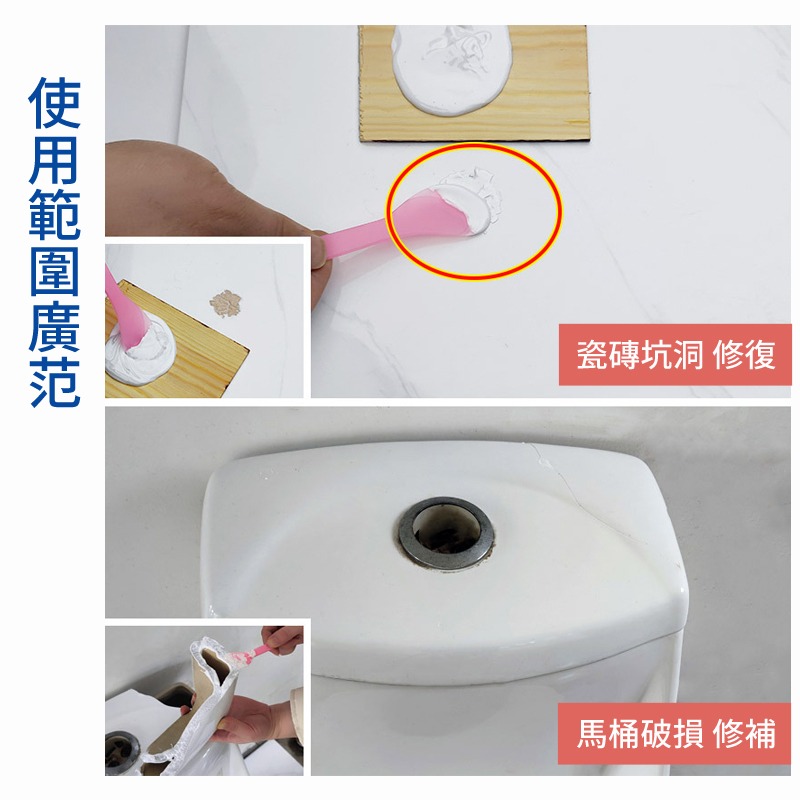 使用範圍廣范

瓷磚坑洞 修復

馬桶破損 修補