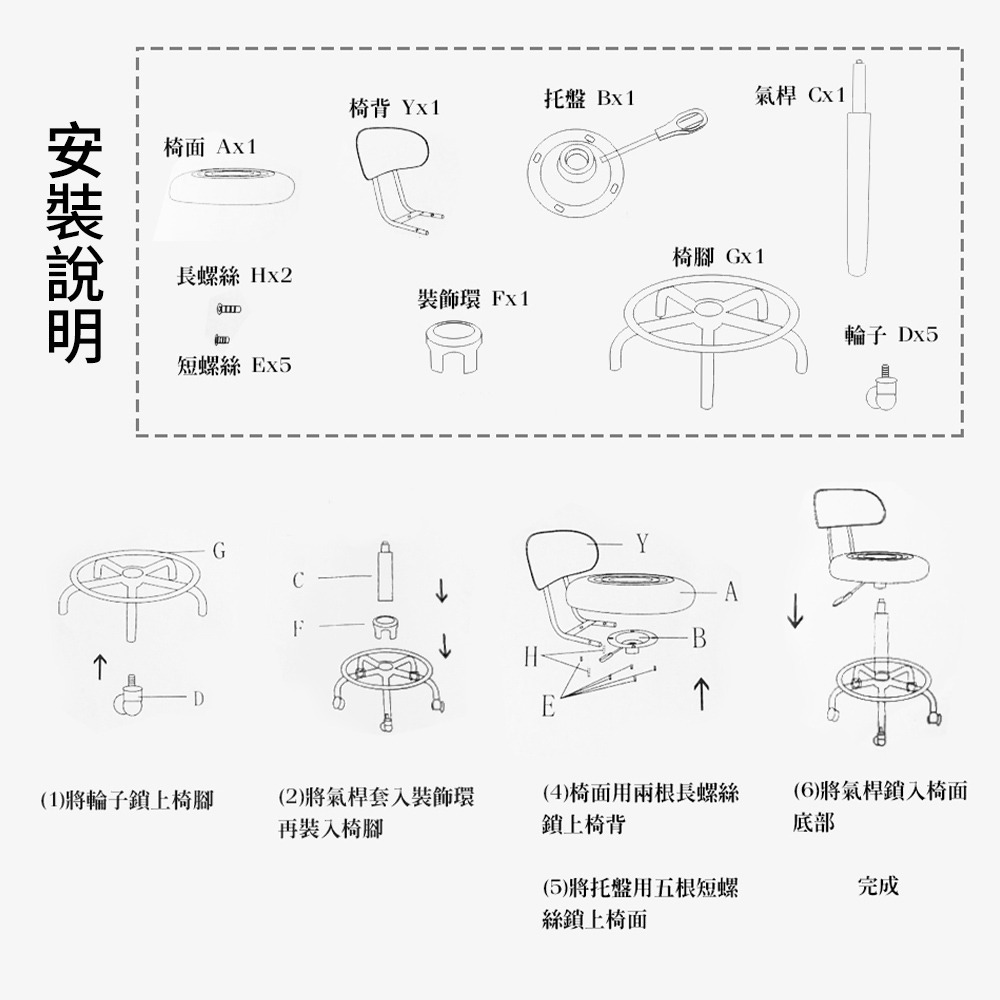 安裝說明

椅面 Ax1

椅背 Yx1

托盤 Bx1

氣桿 Cx1

長螺絲 Hx2

短螺絲 Ex5

裝飾環 Fx1

椅腳 Gx1

輪子 Dx5

G

D

C

F

Y

A

B

H

E

(1)將輪子鎖上椅腳

(2)將氣桿套入裝飾環再裝入椅腳

(4)椅面用兩根長螺絲鎖上椅背

(5)將托盤用五根短螺絲鎖上椅面

(6)將氣桿鎖入椅面底部

完成