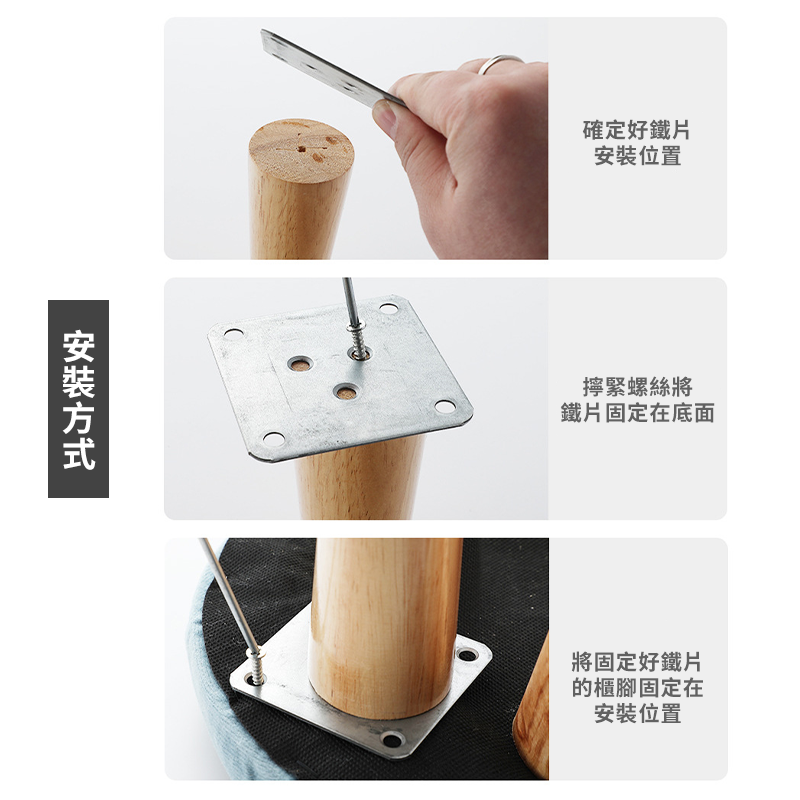 安裝方式

確定好鐵片
安裝位置

擰緊螺絲將
鐵片固定在底面

將固定好鐵片
的櫃腳固定在
安裝位置