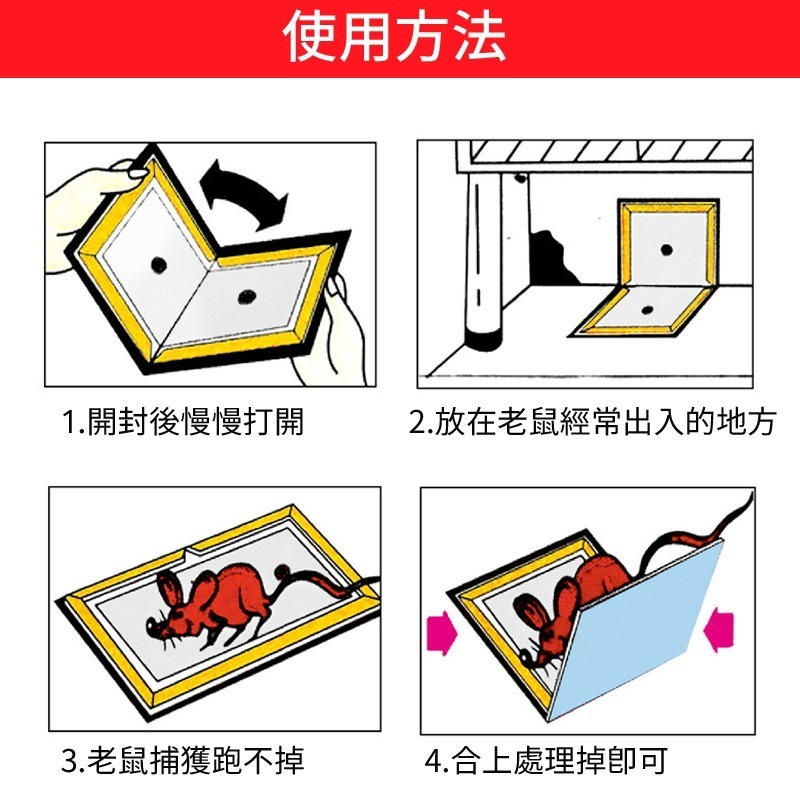 使用方法

1.開封後慢慢打開

2.放在老鼠經常出入的地方

3.老鼠捕獲跑不掉

4.合上處理掉即可