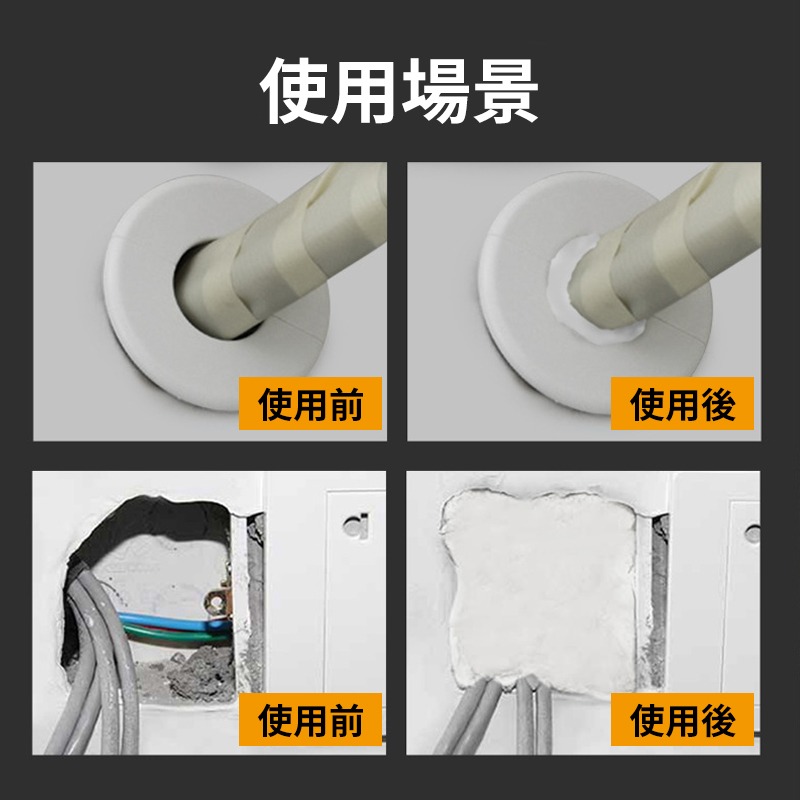 使用場景

使用前

使用後

使用前

使用後