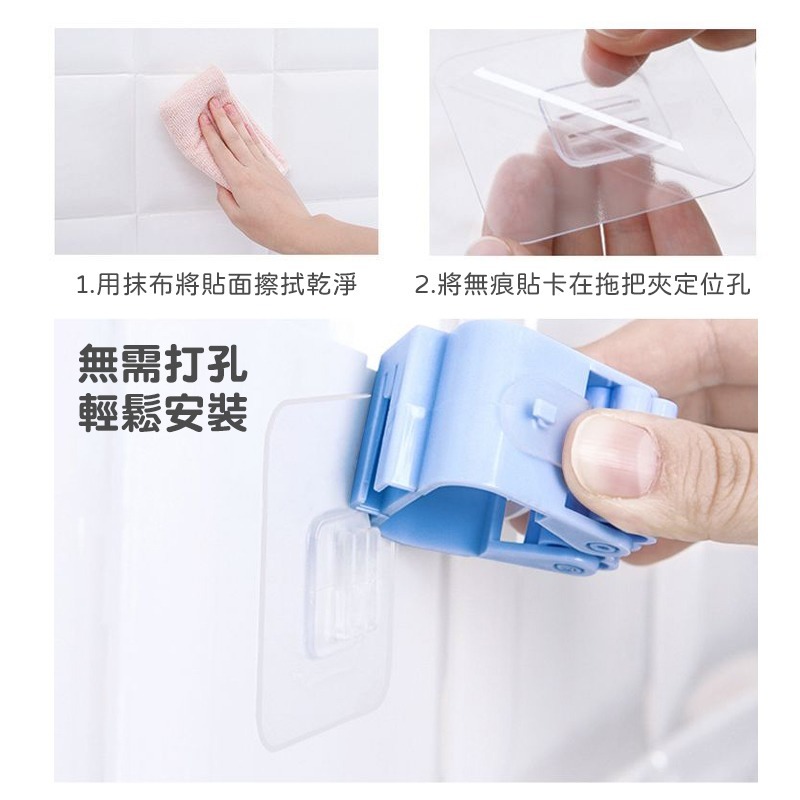 1.用抹布將貼面擦拭乾淨

2.將無痕貼卡在拖把夾定位孔

無需打孔
輕鬆安裝