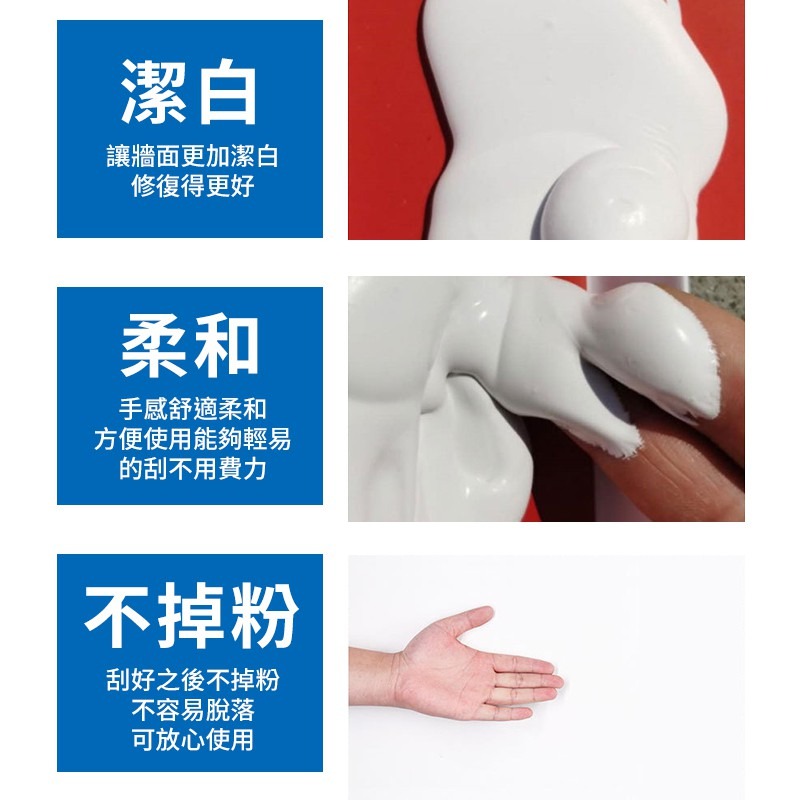 潔白

讓牆面更加潔白
修復得更好

柔和

手感舒適柔和
方便使用能夠輕易
的刮不用費力

不掉粉

刮好之後不掉粉
不容易脫落
可放心使用