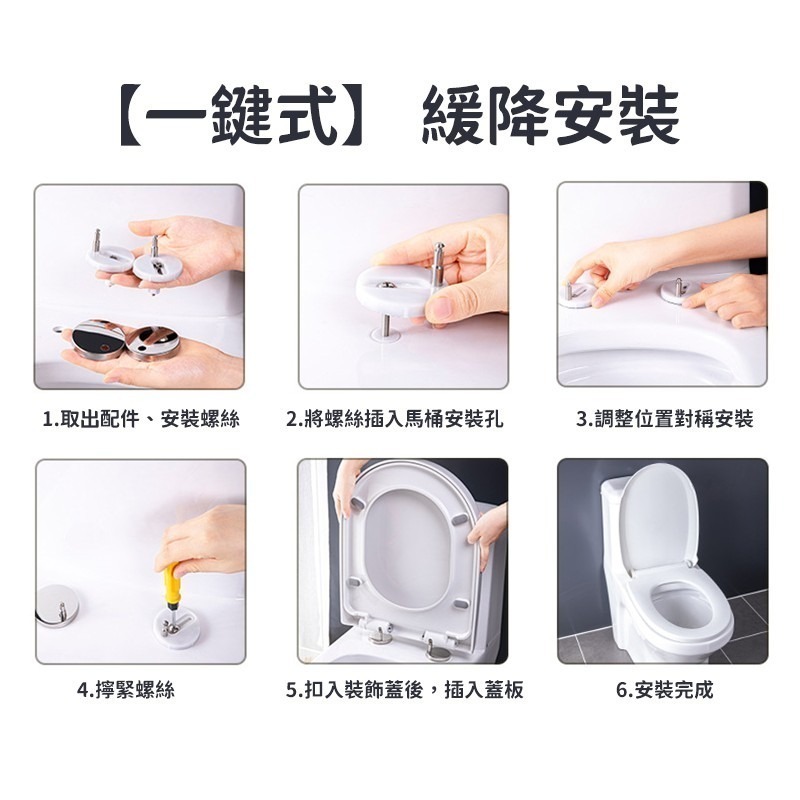 【一鍵式】 緩降安裝

1.取出配件、安裝螺絲

2.將螺絲插入馬桶安裝孔

3.調整位置對稱安裝

4.擰緊螺絲

5.扣入裝飾蓋後，插入蓋板

6.安裝完成