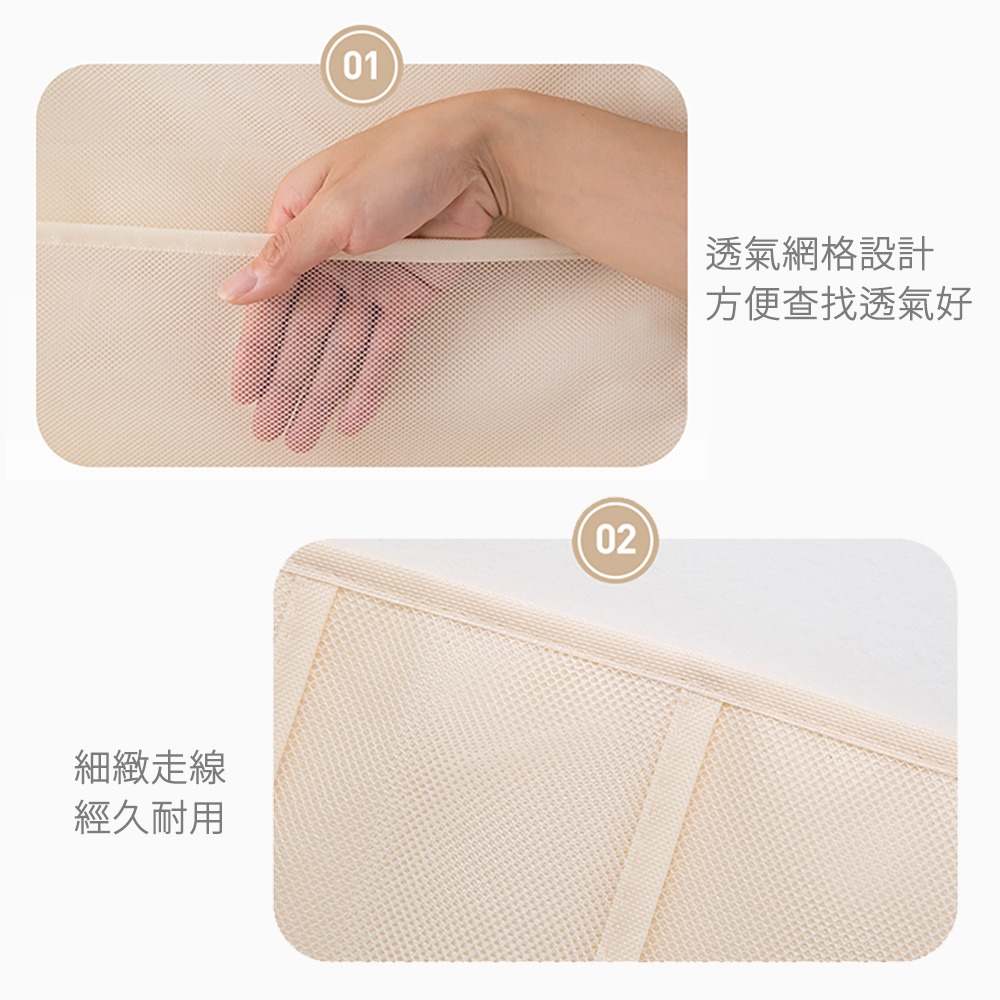 01

透氣網格設計
方便查找透氣好

02

細緻走線
經久耐用