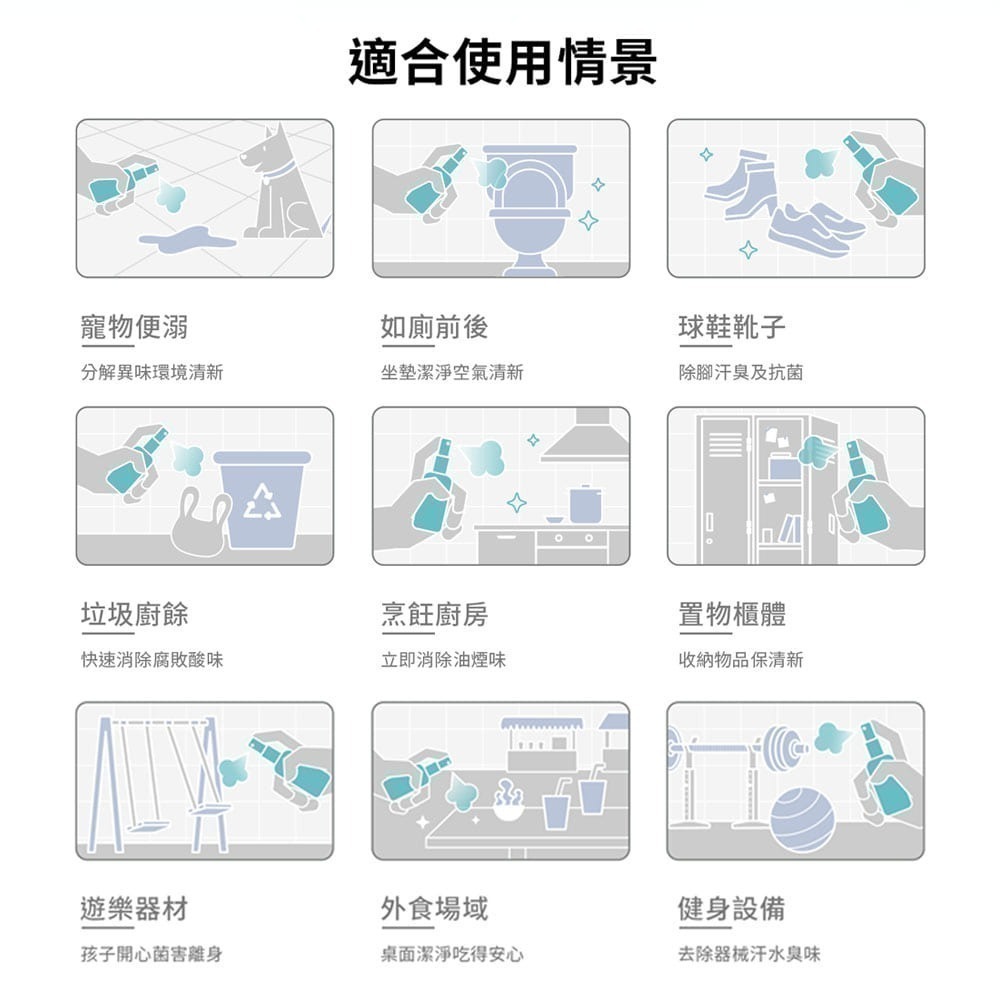 適合使用情景

寵物便溺

分解異味環境清新

如廁前後

坐墊潔淨空氣清新

球鞋靴子

除腳汗臭及抗菌

垃圾廚餘

快速消除腐敗酸味

烹飪廚房

立即消除油煙味

置物櫃體

收納物品保清新

遊樂器材

孩子開心菌害離身

外食場域

桌面潔淨吃得安心

健身設備

去除器械汗水臭味