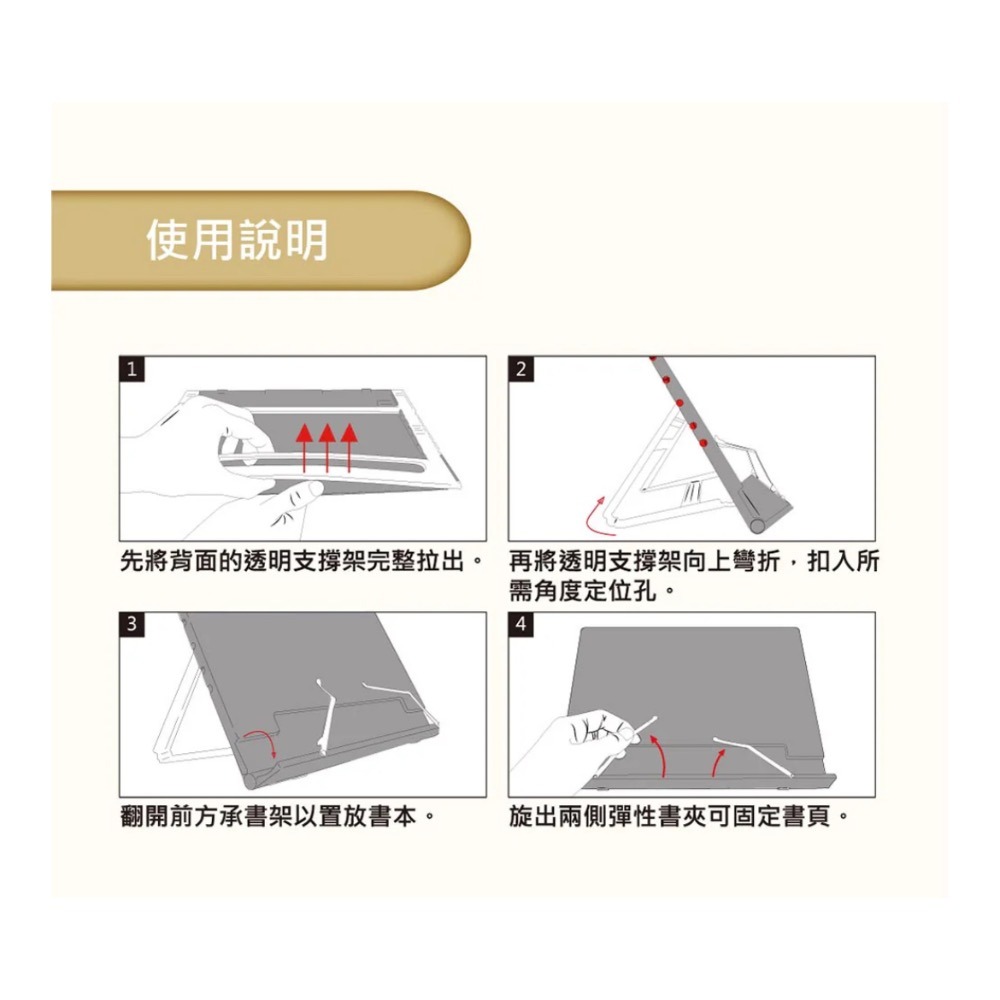 使用說明

1

先將背面的透明支撐架完整拉出。

2

再將透明支撐架向上彎折，扣入所需角度定位孔。

3

翻開前方承書架以置放書本。

4

旋出兩側彈性書夾可固定書頁。