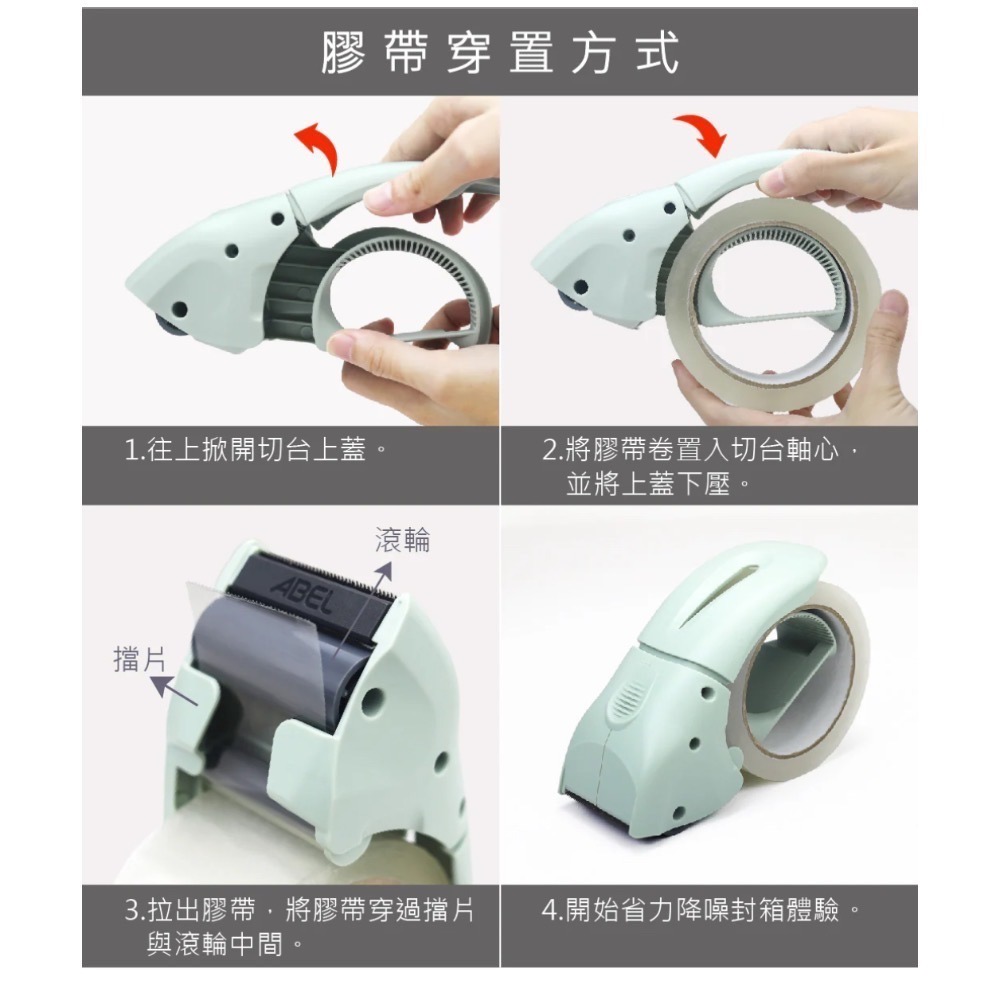 膠帶穿置方式

1.往上掀開切台上蓋。

2.將膠帶卷置入切台軸心，並將上蓋下壓。

滾輪

ABEL

擋片

3.拉出膠帶，將膠帶穿過擋片與滾輪中間。

4.開始省力降噪封箱體驗。