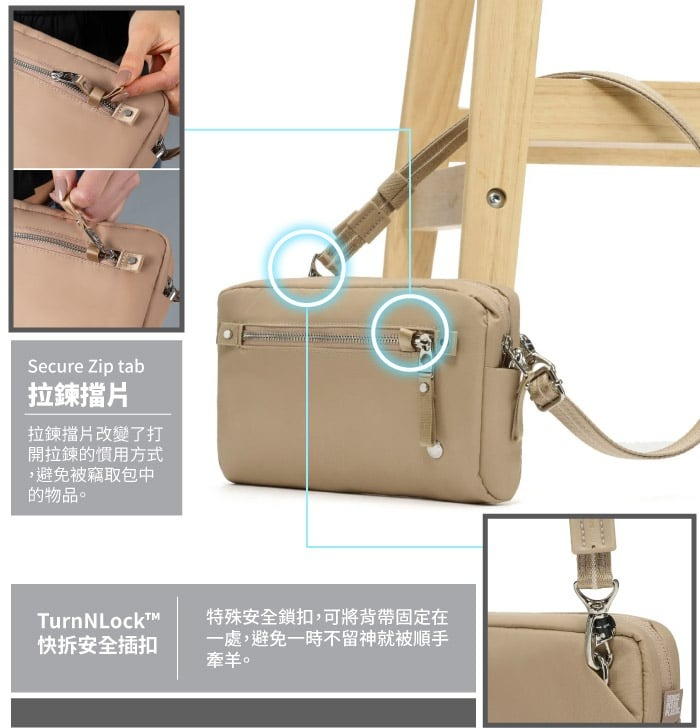 Secure Zip tab
拉鍊擋片

拉鍊擋片改變了打開拉鍊的慣用方式，避免被竊取包中的物品。

TurnNLock™
快拆安全插扣

特殊安全鎖扣，可將背帶固定在一處，避免一時不留神就被順手牽羊。