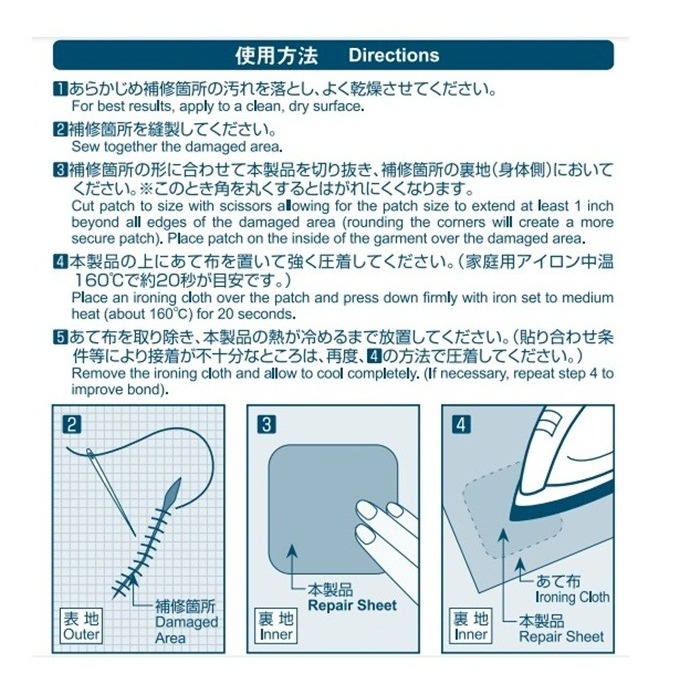 使用方法　Directions

1 あらかじめ補修箇所の汚れを落とし、よく乾燥させてください。
For best results, apply to a clean, dry surface.

2 補修箇所を縫製してください。
Sew together the damaged area.

3 補修箇所の形に合わせて本製品を切り抜き、補修箇所の裏地(身体側)においてください。※このとき角を丸くするとはがれにくくなります。
Cut patch to size with scissors allowing for the patch size to extend at least 1 inch beyond all edges of the damaged area (rounding the corners will create a more secure patch). Place patch on the inside of the garment over the damaged area.

4 本製品の上にあて布を置いて強く圧着してください。(家庭用アイロン中温160℃で約20秒が目安です。)
Place an ironing cloth over the patch and press down firmly with iron set to medium heat (about 160°C) for 20 seconds.

5 あて布を取り除き、本製品の熱が冷めるまで放置してください。(貼り合わせ条件等により接着が不十分なところは、再度、4の方法で圧着してください。)
Remove the ironing cloth and allow to cool completely. (If necessary, repeat step 4 to improve bond).

2
補修箇所
Damaged Area
表地
Outer

3
本製品
Repair Sheet
裏地
Inner

4
あて布
Ironing Cloth
本製品
Repair Sheet
裏地
Inner