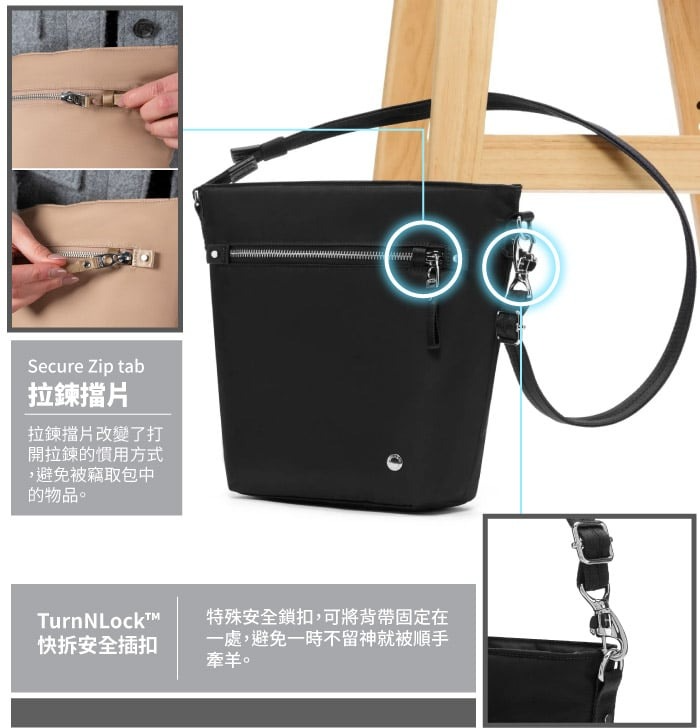 Secure Zip tab
拉鍊擋片

拉鍊擋片改變了打開拉鍊的慣用方式，避免被竊取包中的物品。

TurnNLock™
快拆安全插扣

特殊安全鎖扣，可將背帶固定在一處，避免一時不留神就被順手牽羊。