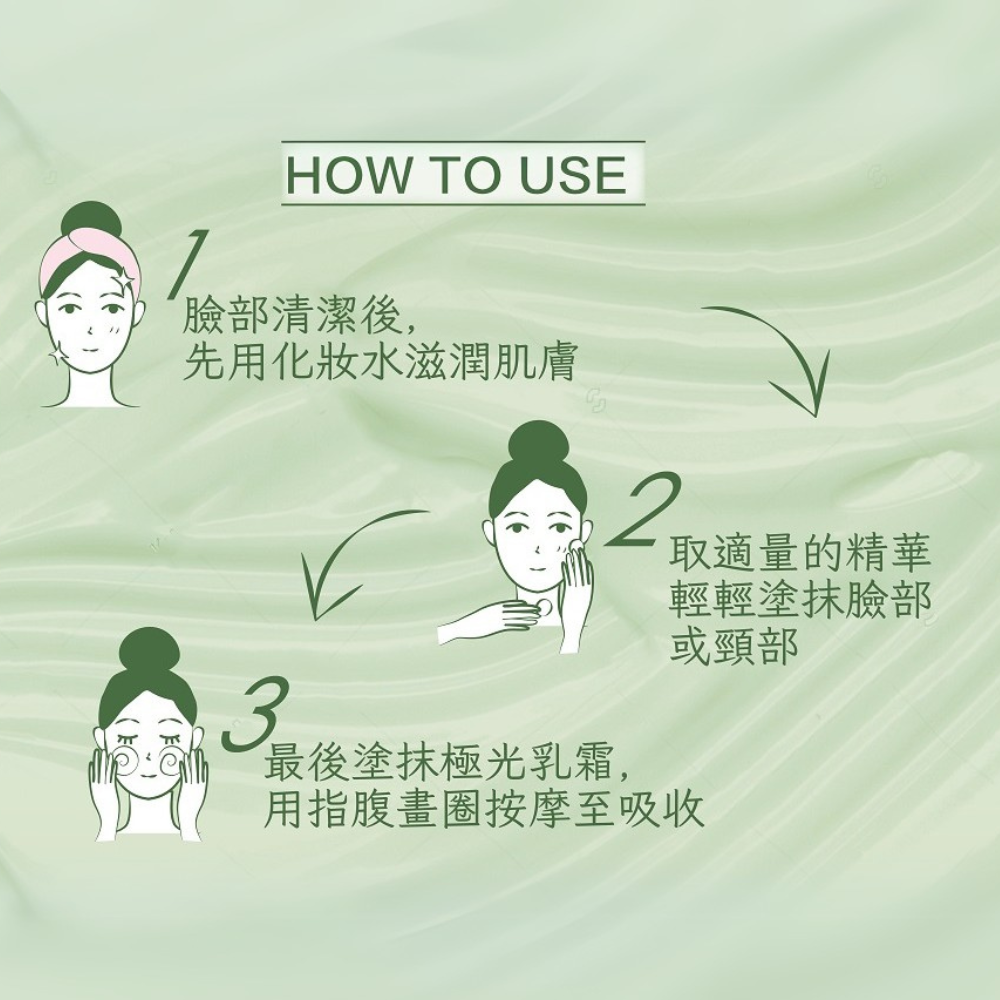 HOW TO USE

1
臉部清潔後,
先用化妝水滋潤肌膚

2
取適量的精華
輕輕塗抹臉部
或頸部

3
最後塗抹極光乳霜,
用指腹畫圈按摩至吸收