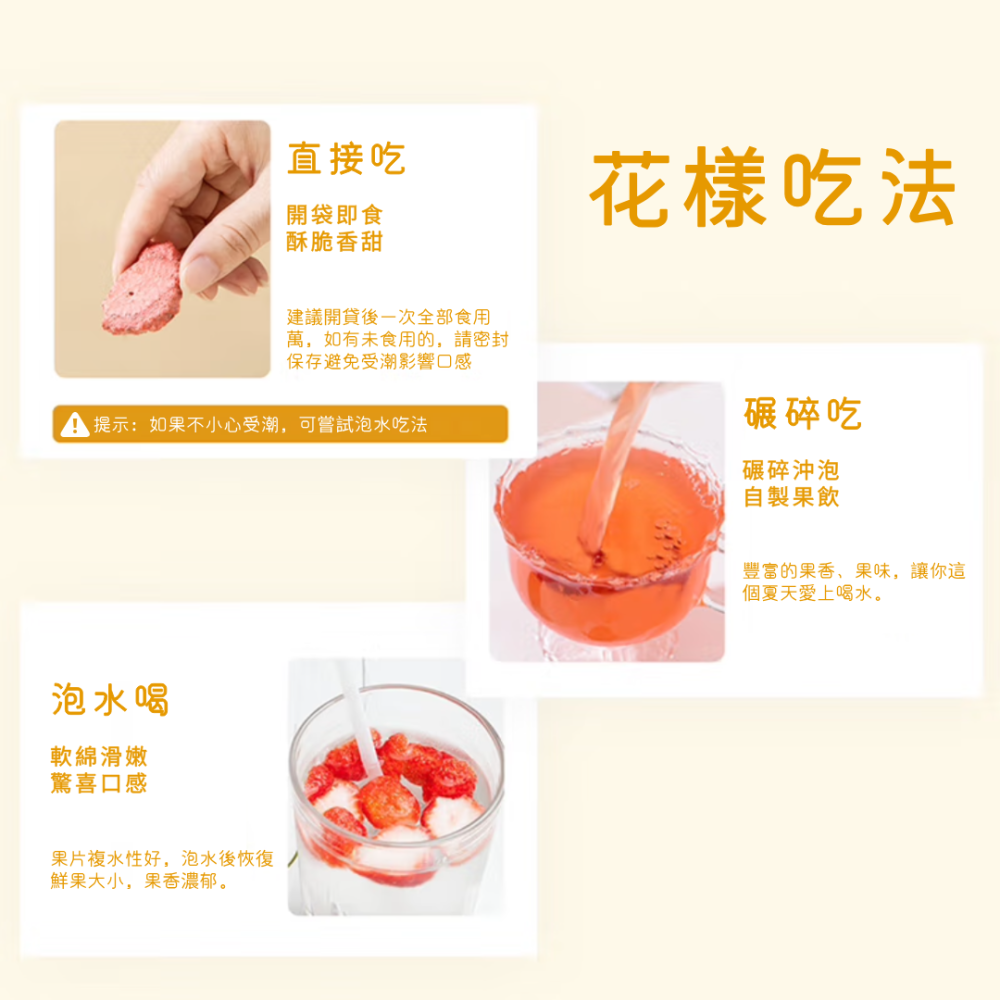 花樣吃法

直接吃

開袋即食
酥脆香甜

建議開貸後一次全部食用萬，如有未食用的，請密封保存避免受潮影響口感

提示：如果不小心受潮，可嘗試泡水吃法

碾碎吃

碾碎沖泡
自製果飲

豐富的果香、果味，讓你這個夏天愛上喝水。

泡水喝

軟綿滑嫩
驚喜口感

果片複水性好，泡水後恢復鮮果大小，果香濃郁。