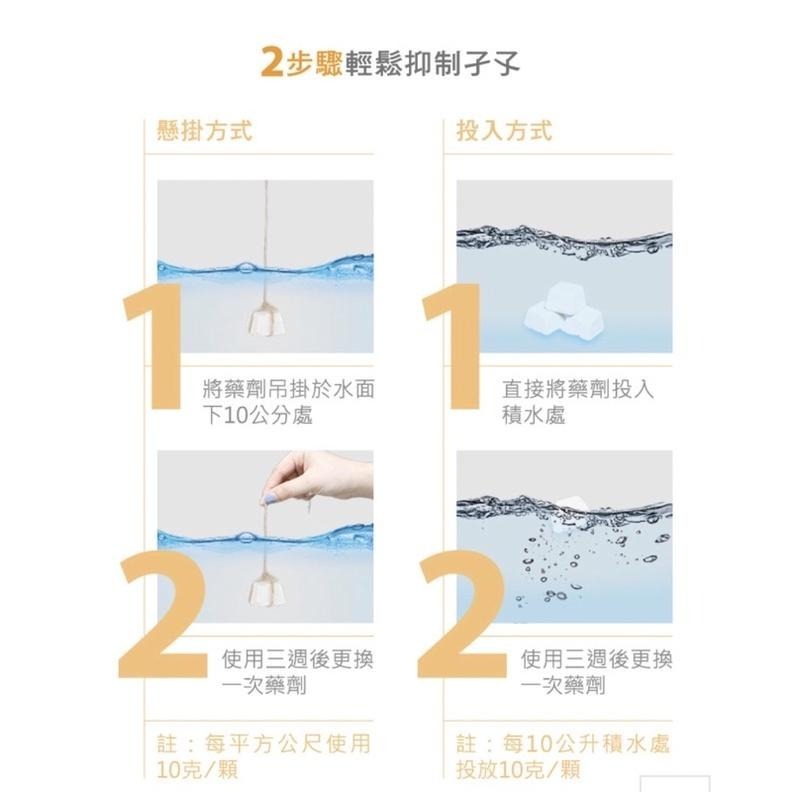 2步驟輕鬆抑制孑孓

懸掛方式

1

將藥劑吊掛於水面下10公分處

2

使用三週後更換一次藥劑

註：每平方公尺使用10克/顆

投入方式

1

直接將藥劑投入積水處

2

使用三週後更換一次藥劑

註：每10公升積水處投放10克/顆