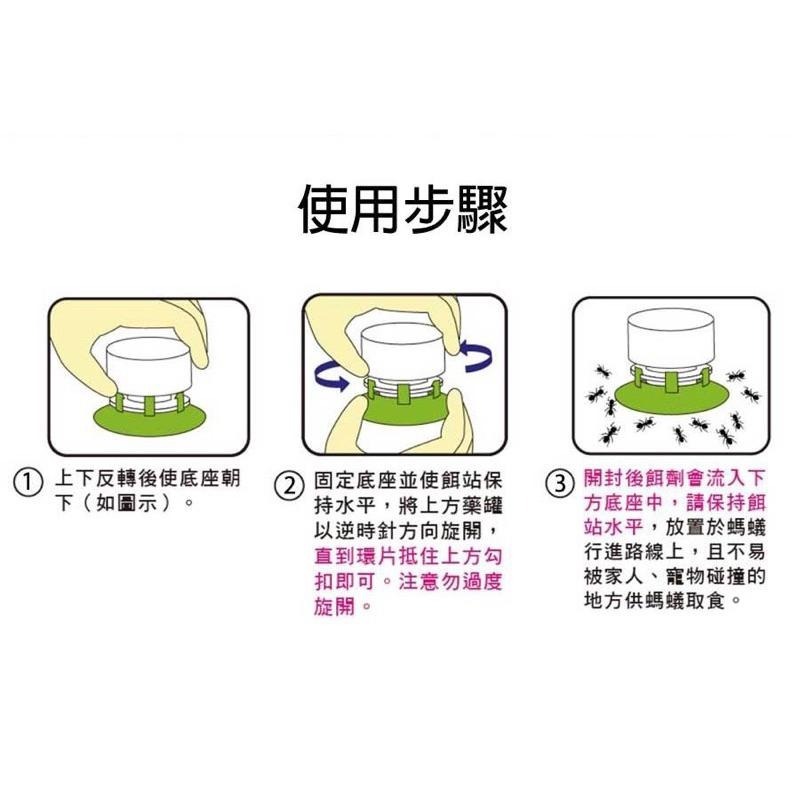 使用步驟

① 上下反轉後使底座朝下（如圖示）。

② 固定底座並使餌站保持水平，將上方藥罐以逆時針方向旋開，直到環片抵住上方勾扣即可。注意勿過度旋開。

③ 開封後餌劑會流入下方底座中，請保持餌站水平，放置於螞蟻行進路線上，且不易被家人、寵物碰撞的地方供螞蟻取食。