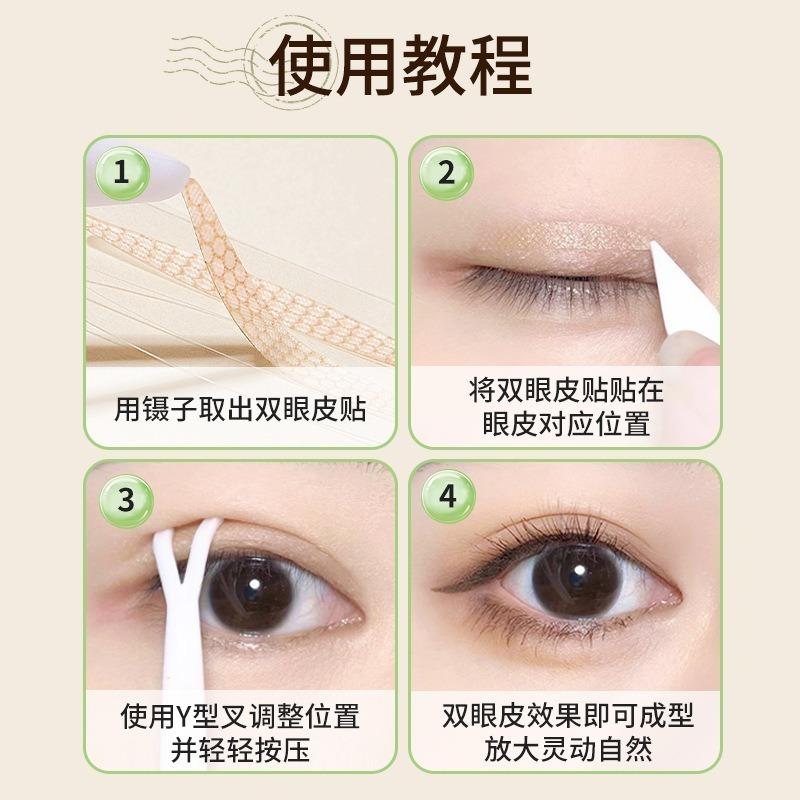 使用教程

1
用镊子取出双眼皮贴

2
将双眼皮贴贴在眼皮对应位置

3
使用Y型叉调整位置并轻轻按压

4
双眼皮效果即可成型放大灵动自然