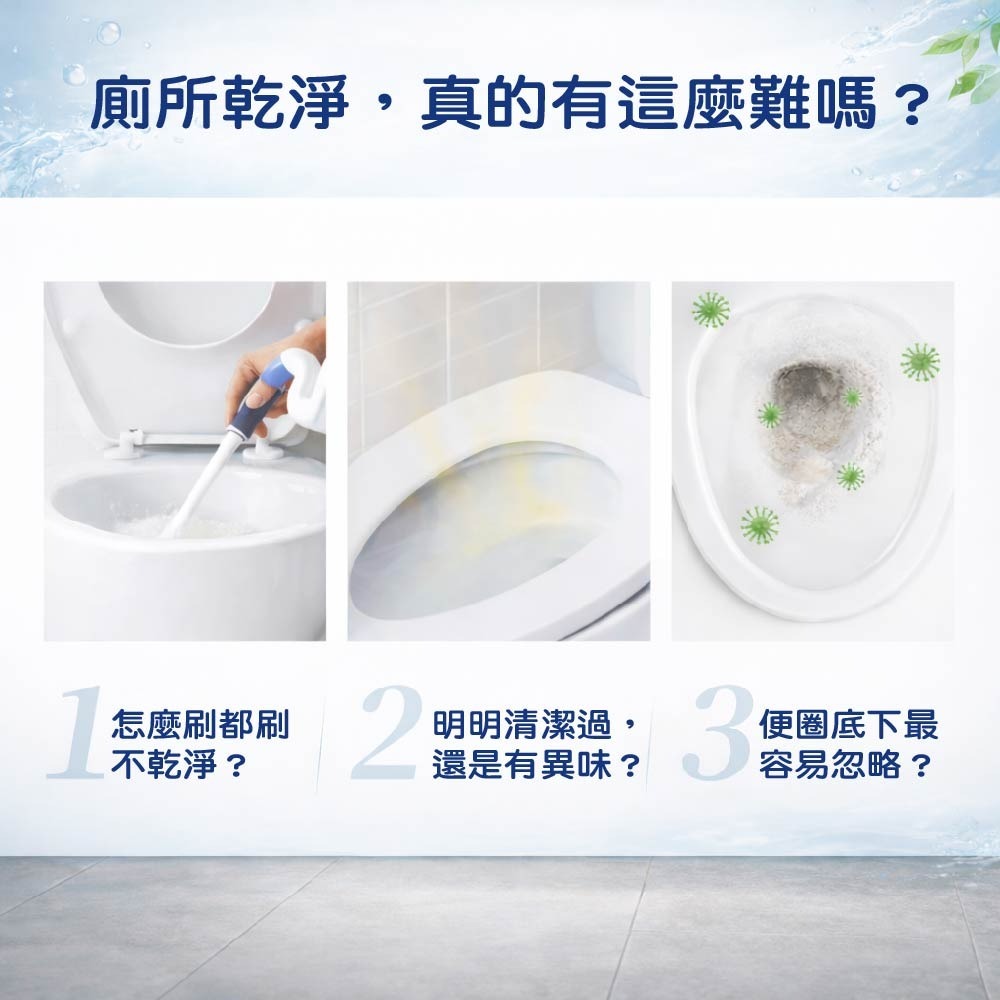 廁所乾淨，真的有這麼難嗎？

1 怎麼刷都刷不乾淨？

2 明明清潔過，還是有異味？

3 便圈底下最容易忽略？