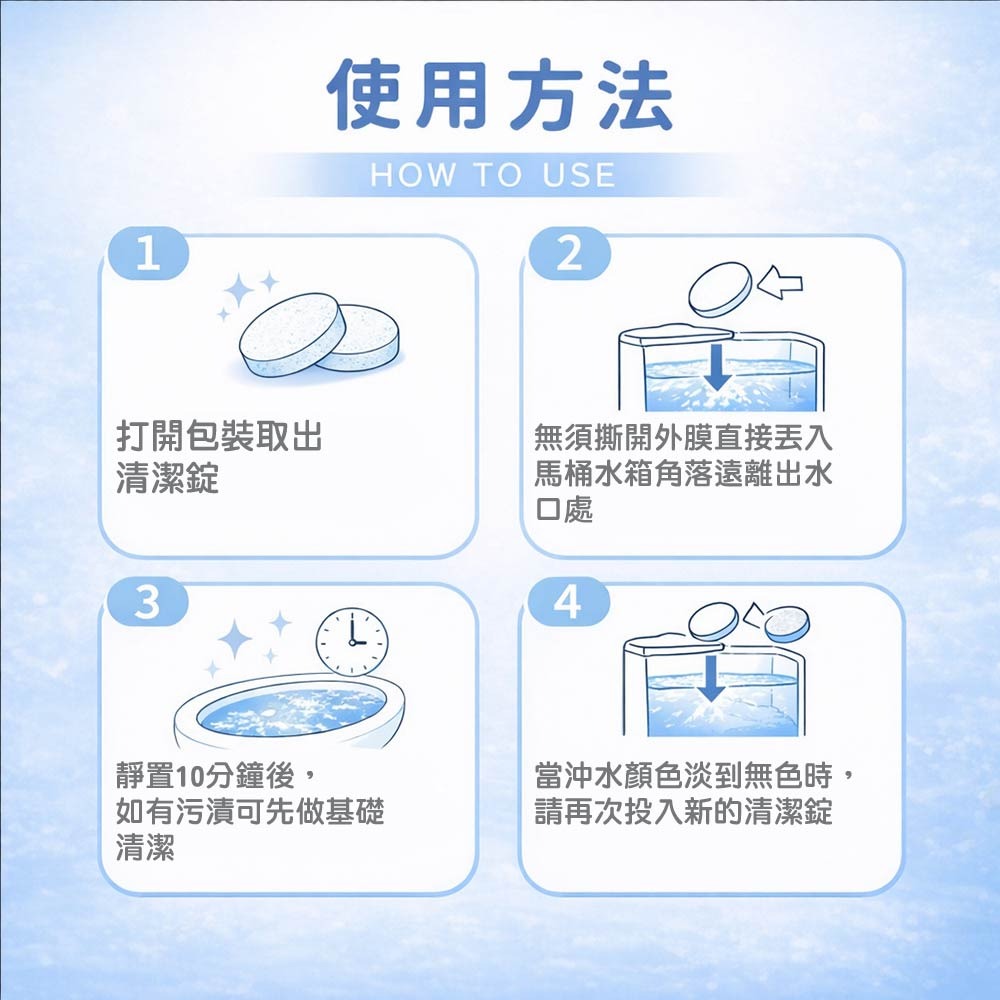 使用方法

HOW TO USE

1

打開包裝取出清潔錠

2

無須撕開外膜直接丟入馬桶水箱角落遠離出水口處

3

靜置10分鐘後，如有污漬可先做基礎清潔

4

當沖水顏色淡到無色時，請再次投入新的清潔錠