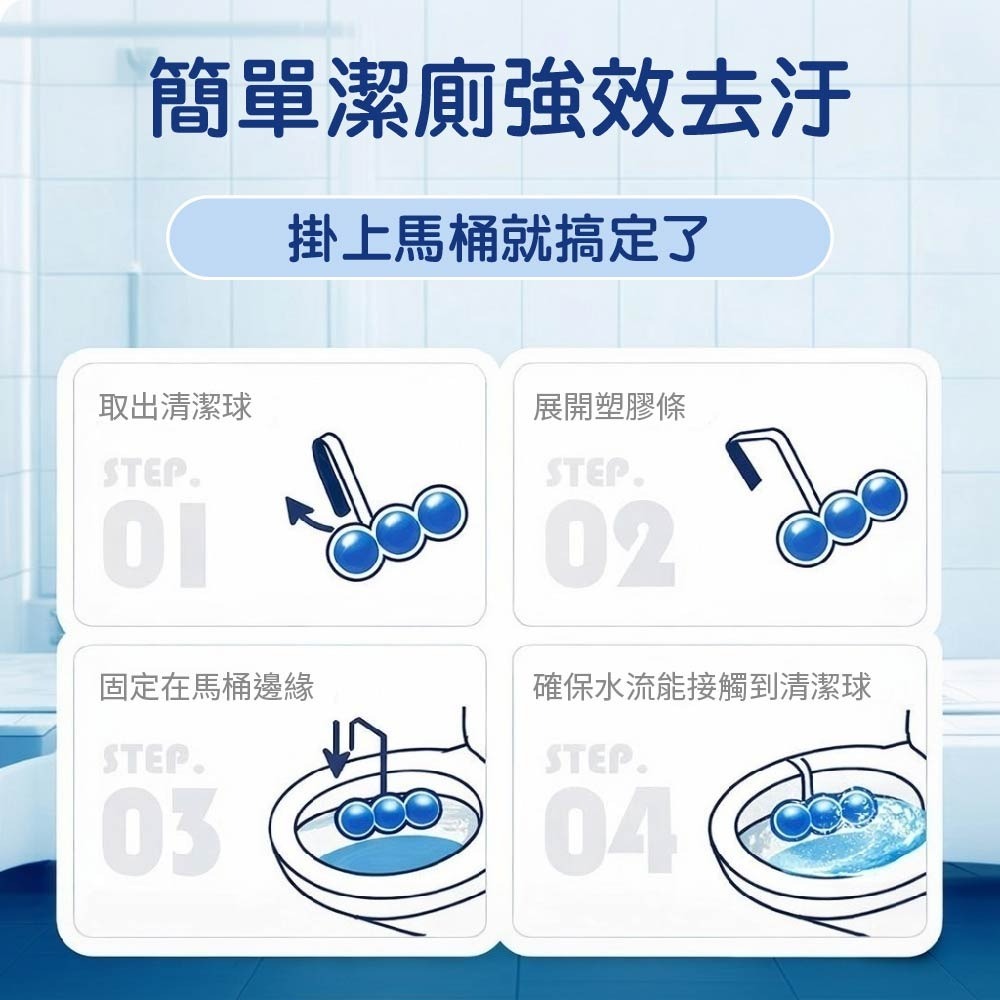 簡單潔廁強效去汙

掛上馬桶就搞定了

取出清潔球
STEP.
01

展開塑膠條
STEP.
02

固定在馬桶邊緣
STEP.
03

確保水流能接觸到清潔球
STEP.
04