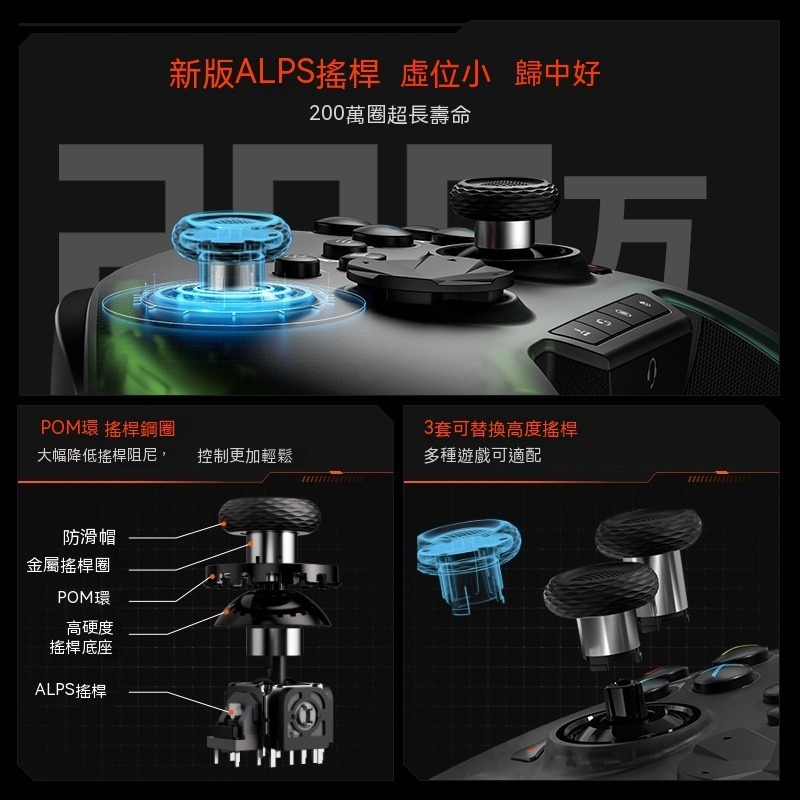 新版ALPS搖桿 虛位小 歸中好

200萬圈超長壽命

200万

POM環 搖桿鋼圈

大幅降低搖桿阻尼， 控制更加輕鬆

防滑帽

金屬搖桿圈

POM環

高硬度
搖桿底座

ALPS搖桿

3套可替換高度搖桿

多種遊戲可適配