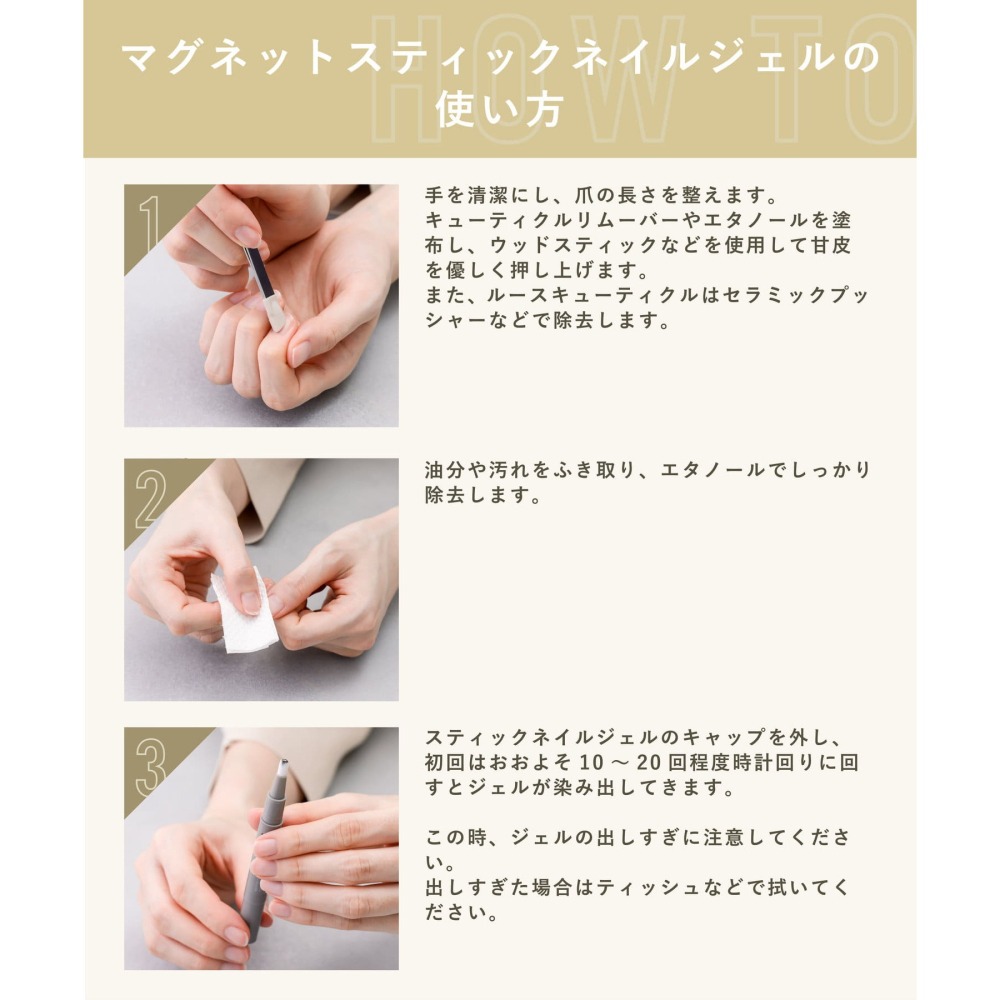 HOW TO
マグネットスティックネイルジェルの使い方

1

手を清潔にし、爪の長さを整えます。
キューティクルリムーバーやエタノールを塗布し、ウッドスティックなどを使用して甘皮を優しく押し上げます。
また、ルースキューティクルはセラミックプッシャーなどで除去します。

2

油分や汚れをふき取り、エタノールでしっかり除去します。

3

スティックネイルジェルのキャップを外し、初回はおおよそ 10 ～ 20 回程度時計回りに回すとジェルが染み出してきます。

この時、ジェルの出しすぎに注意してください。
出しすぎた場合はティッシュなどで拭いてください。